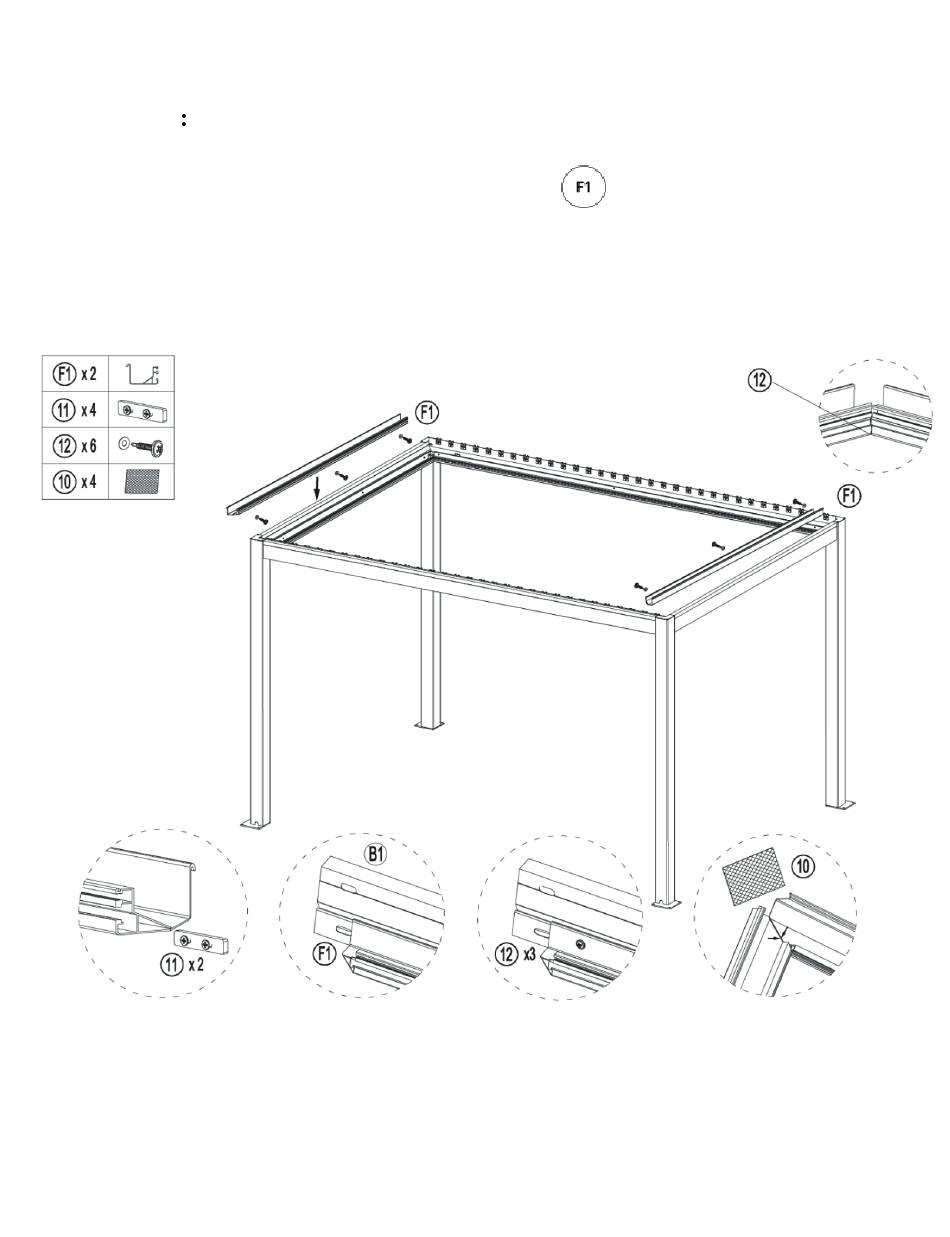 :

F1

| F1 x 2 | |
|---|---|
| 11 x 4 | |
| 12 x 6 | |
| 10 x 4 | |

F1

12

F1

11 x 2

B1

F1

12 x3

10