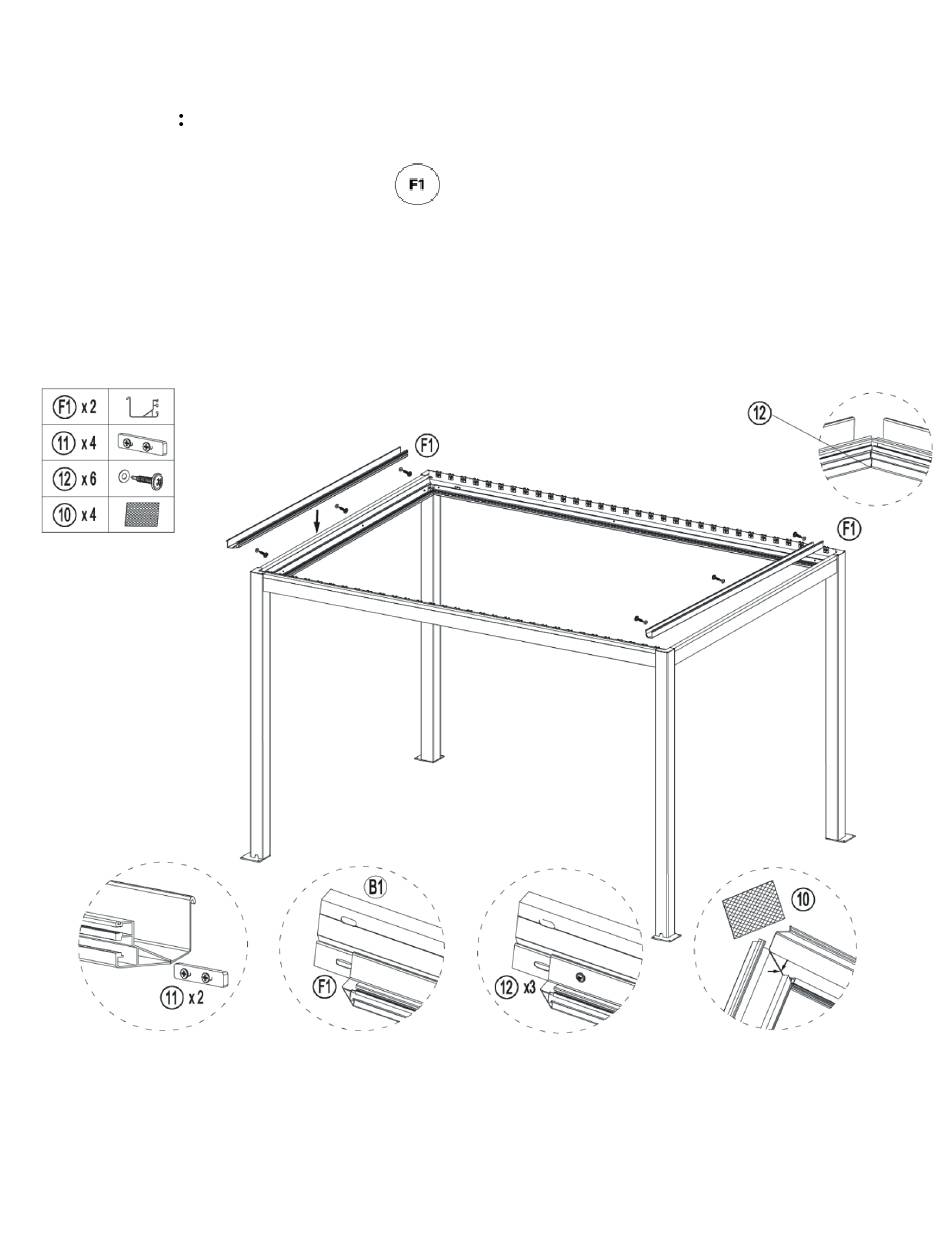 :

F1

| F1 x 2 | |
|---|---|
| 11 x 4 | |
| 12 x 6 | |
| 10 x 4 | |

F1

12

F1

11 x 2

B1

F1

12 x3

10