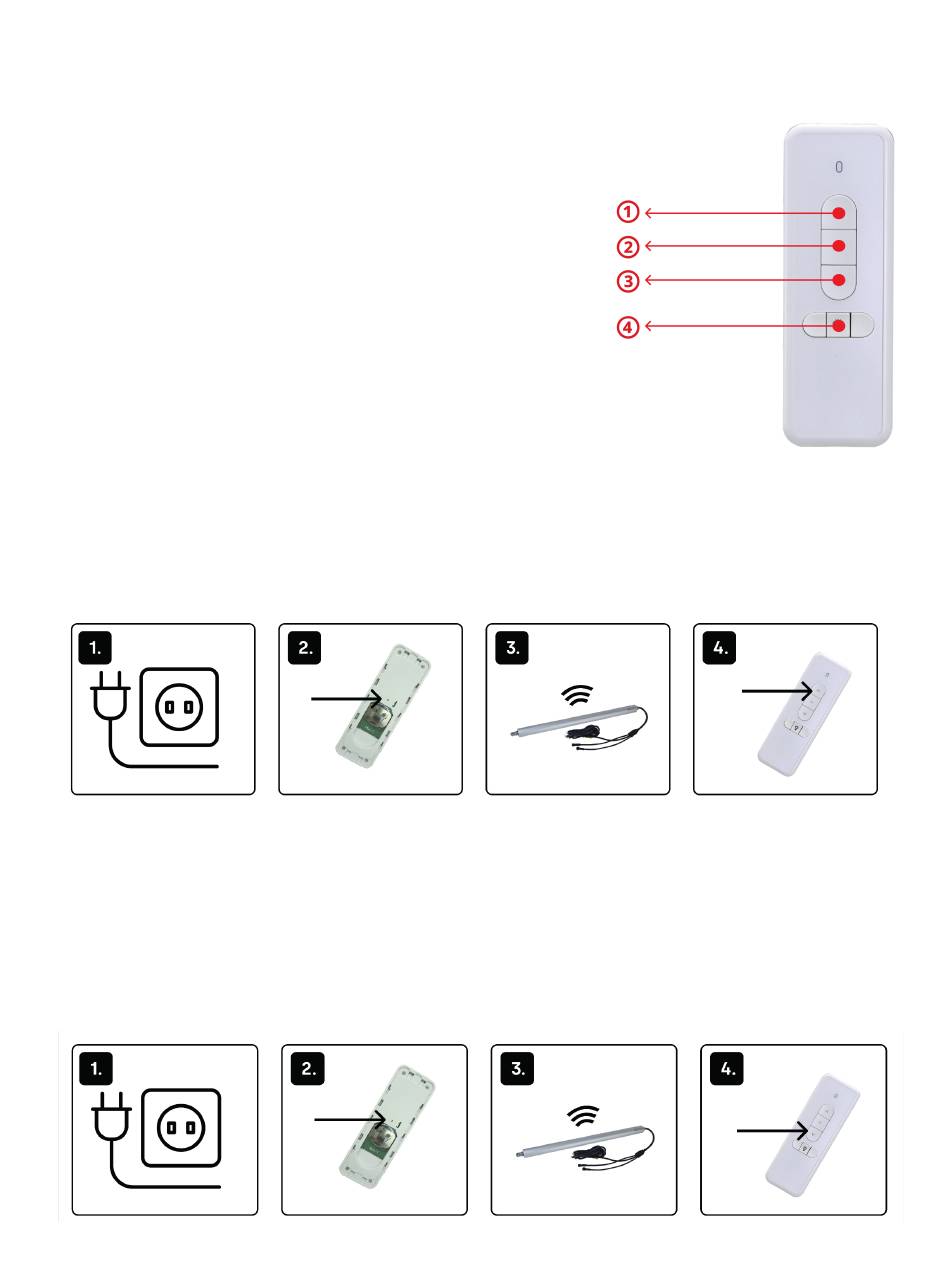 0

1
2
3
4

1.

2.

3.

4.

1.

2.

3.

4.