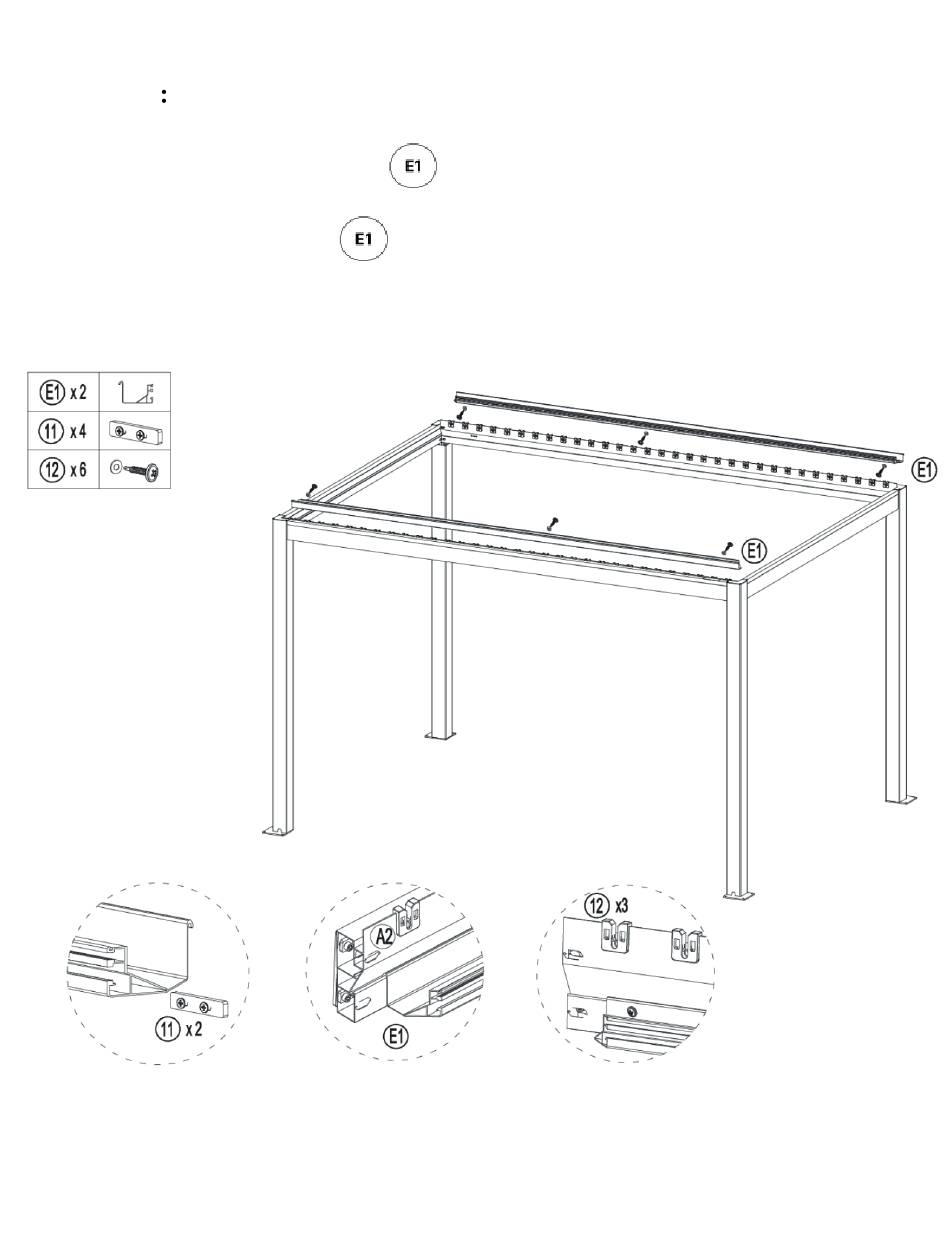 :

E1

E1

| E1 x 2 | |
|---|---|
| 11 x 4 | |
| 12 x 6 | |

E1

E1

11 x 2

A2

E1

12 x3