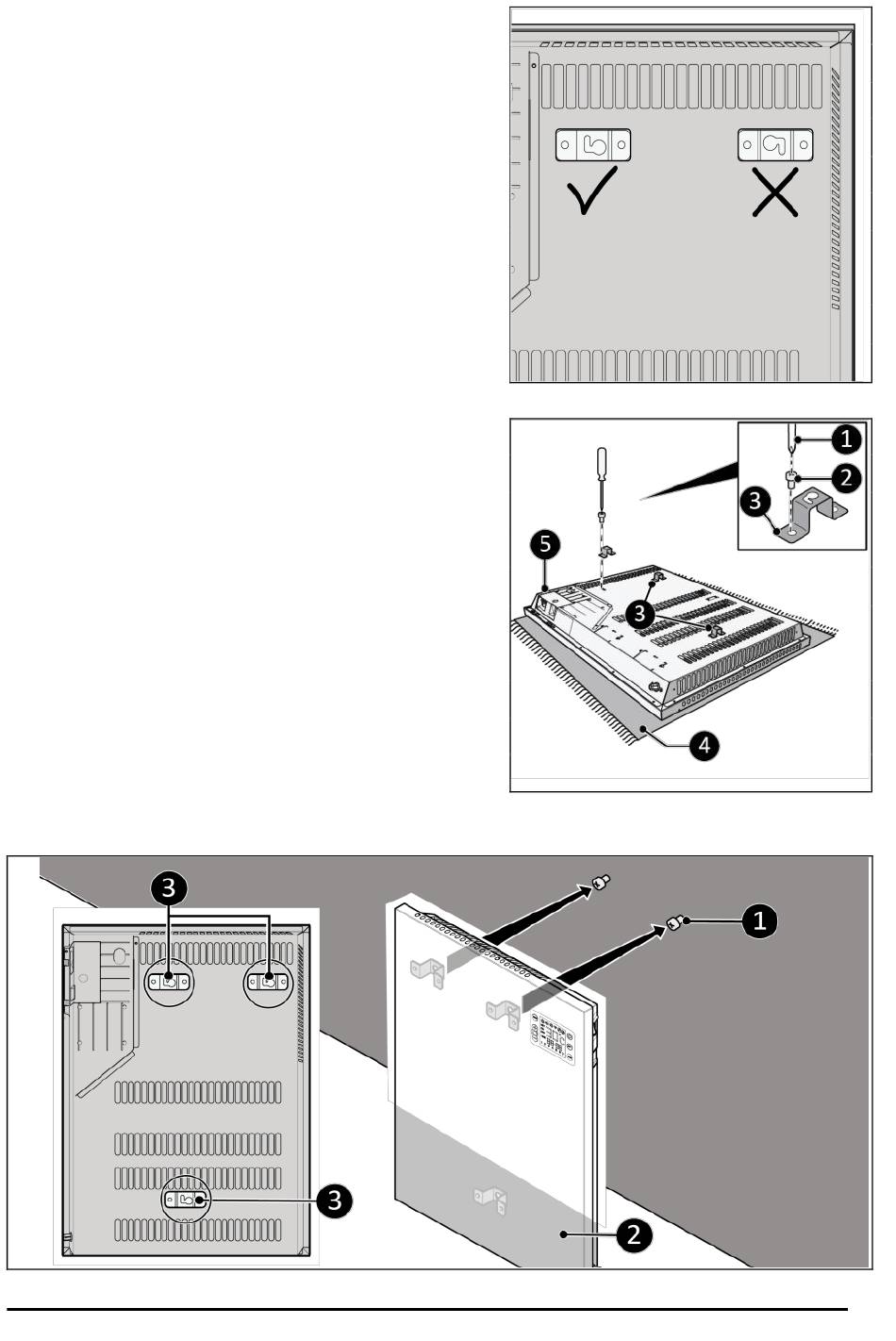 1
2
3
5
3
4

3
1
3
2