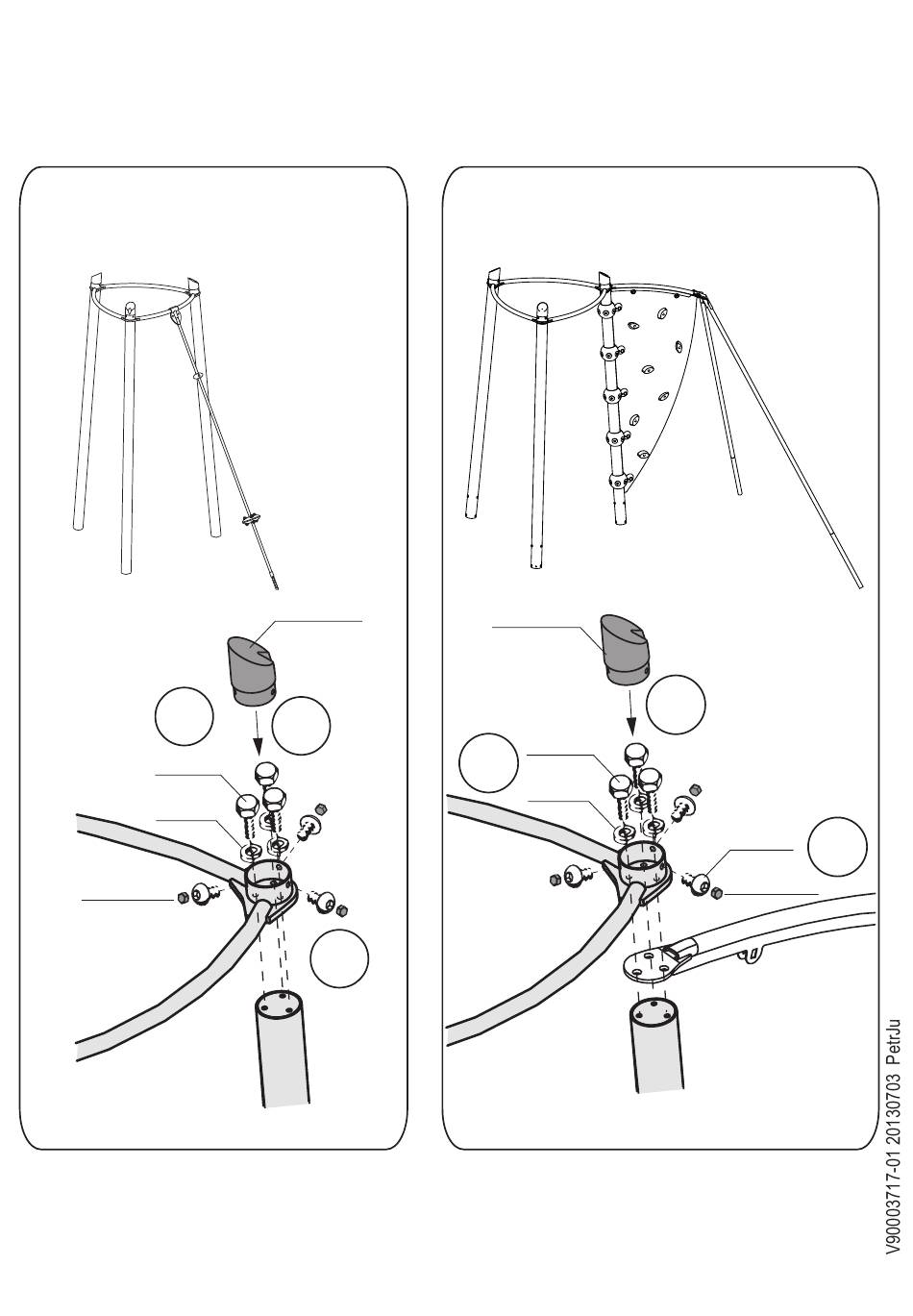 V90003717-01 20130703 PetrJu