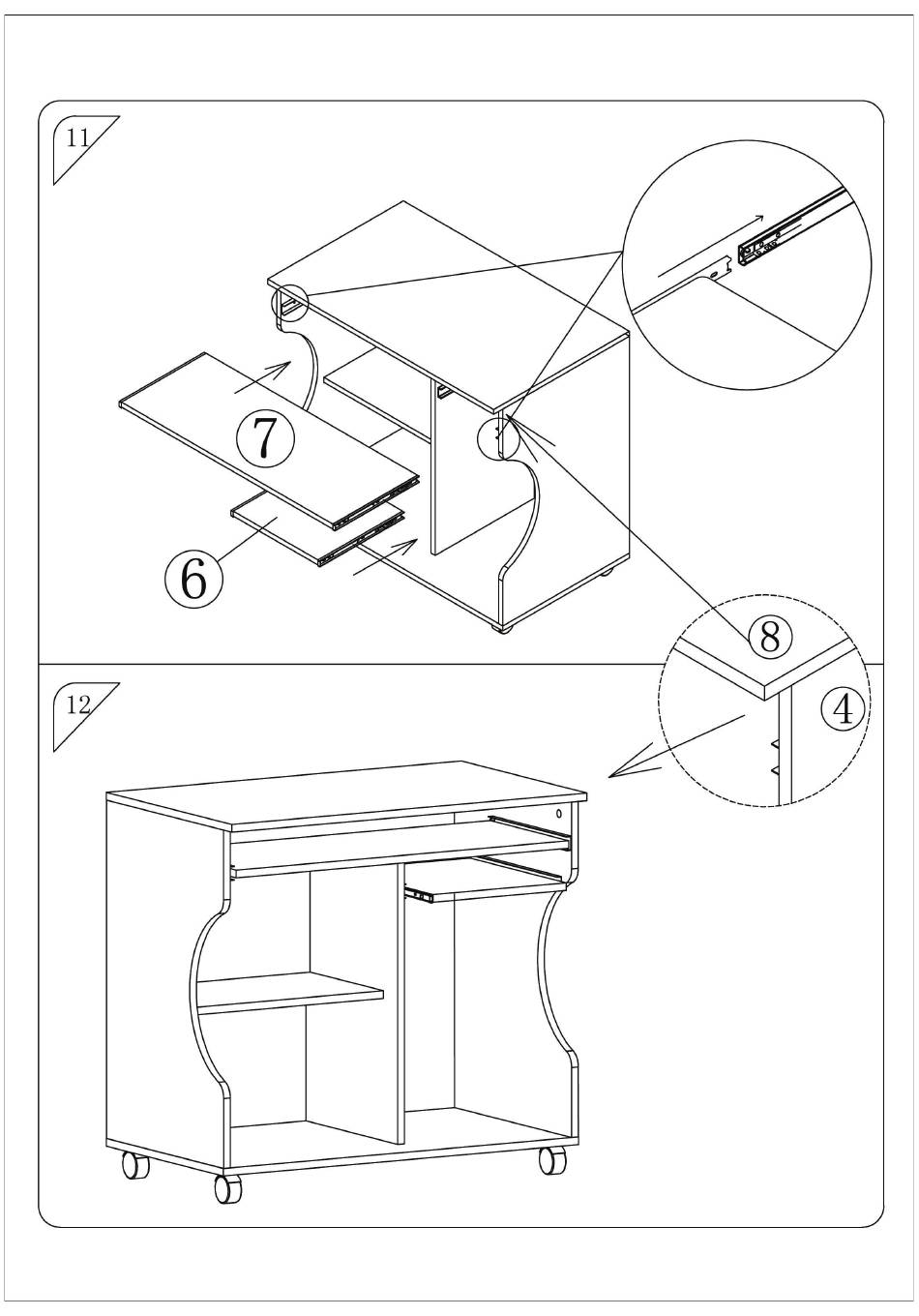 11

7

6

8

12

4