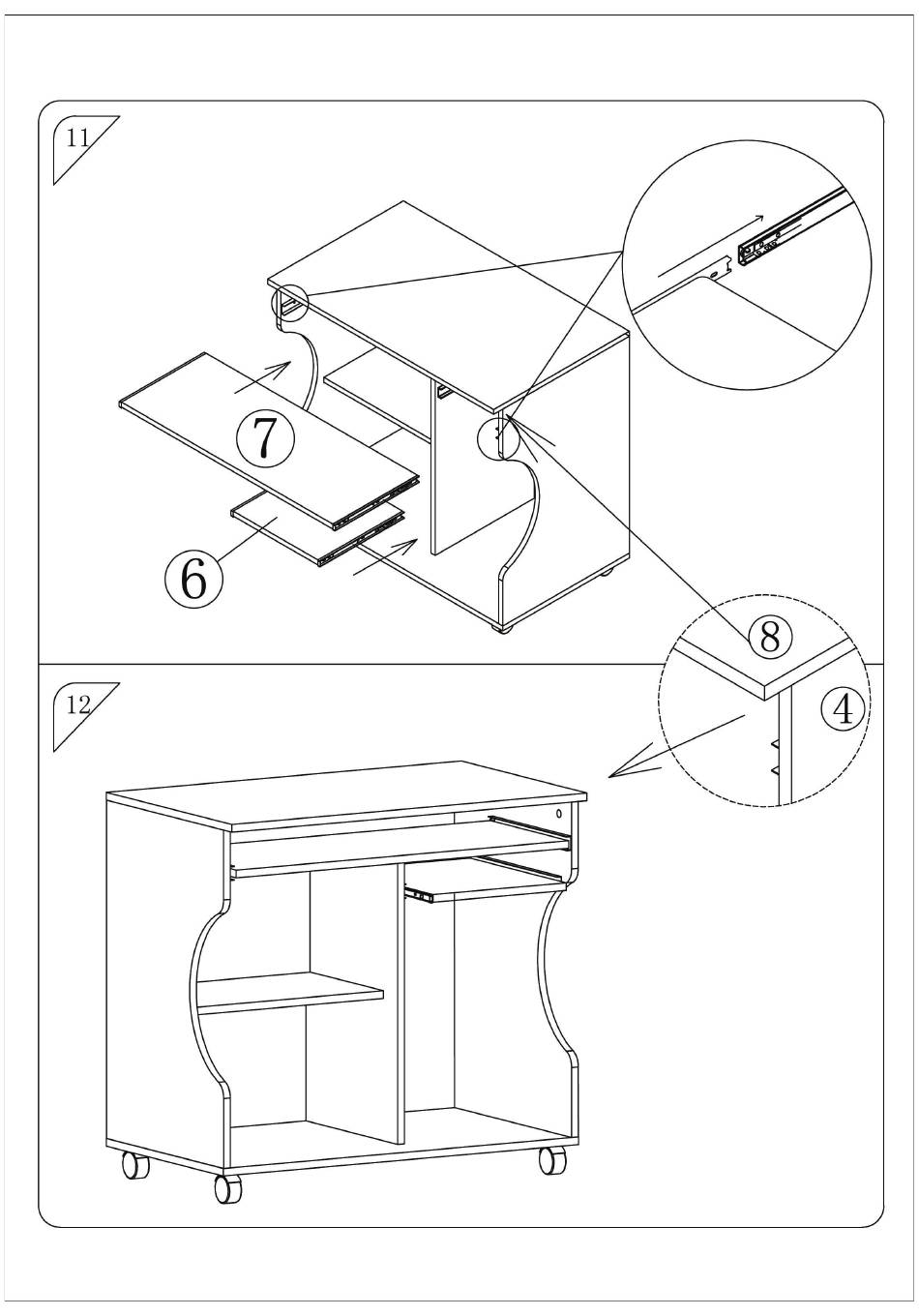 11

7

6

8

12

4