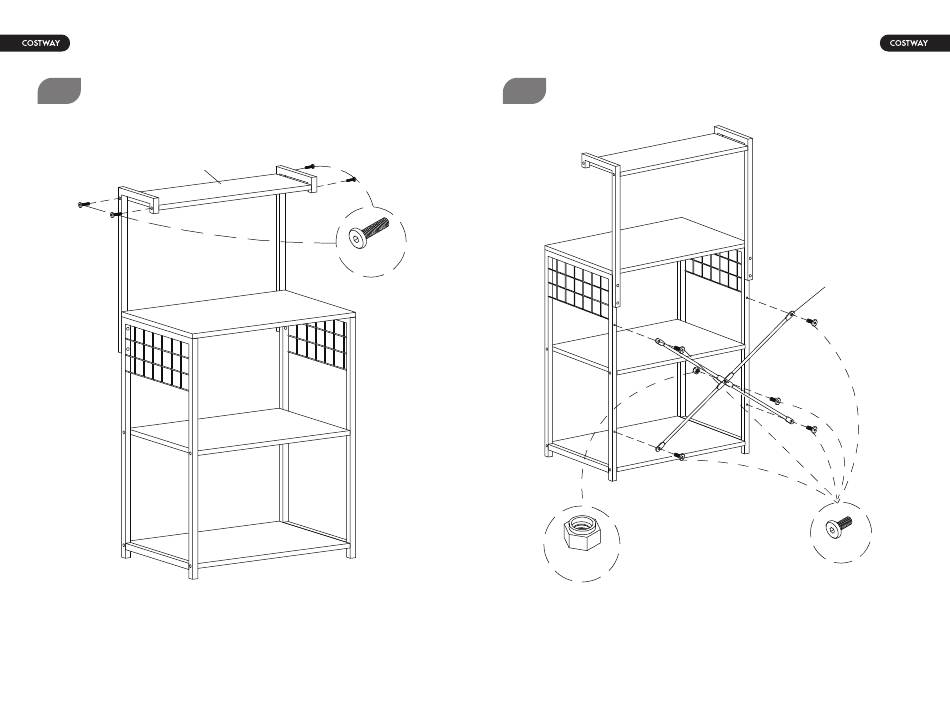 COSTWAY

COSTWAY