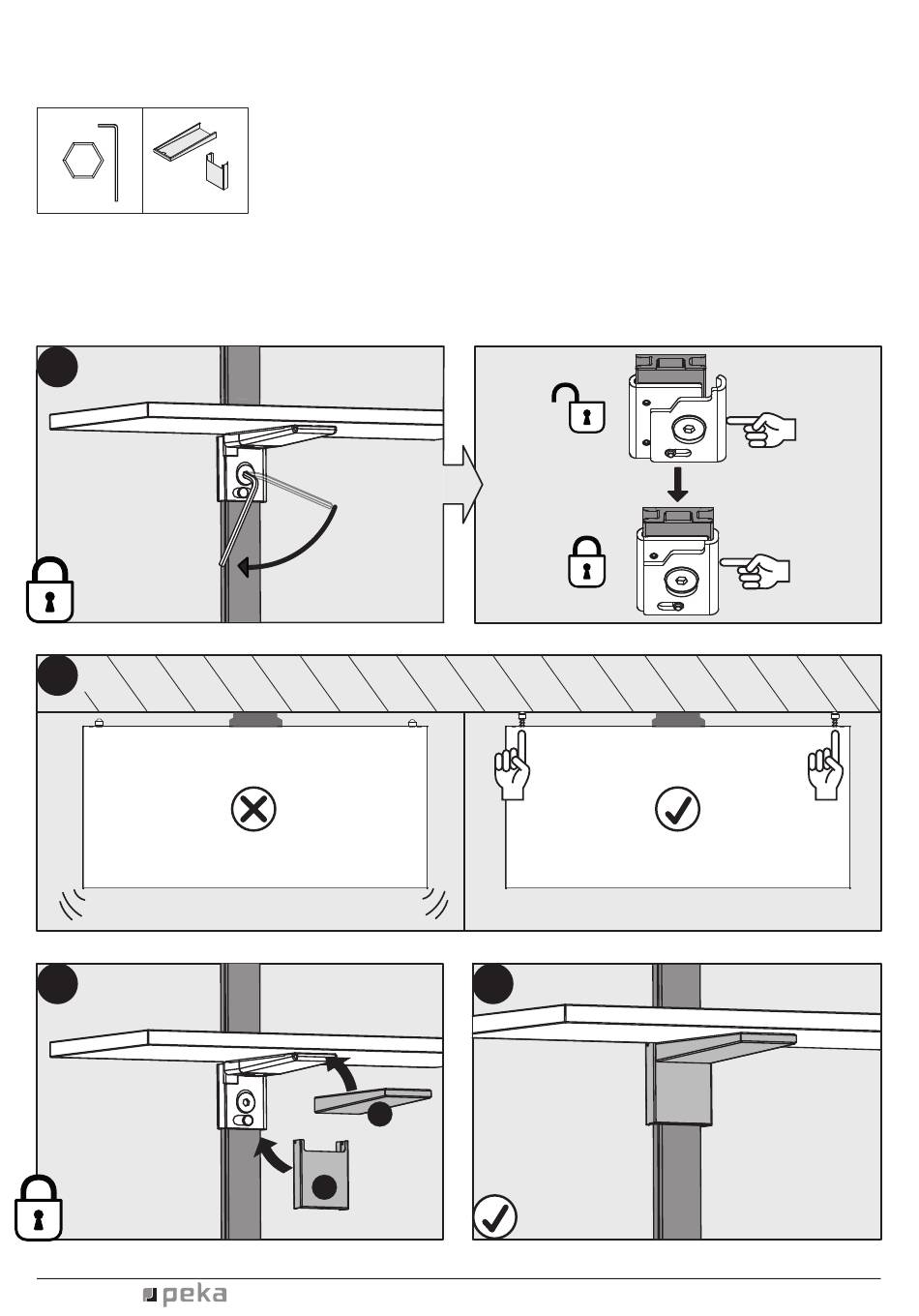 peka