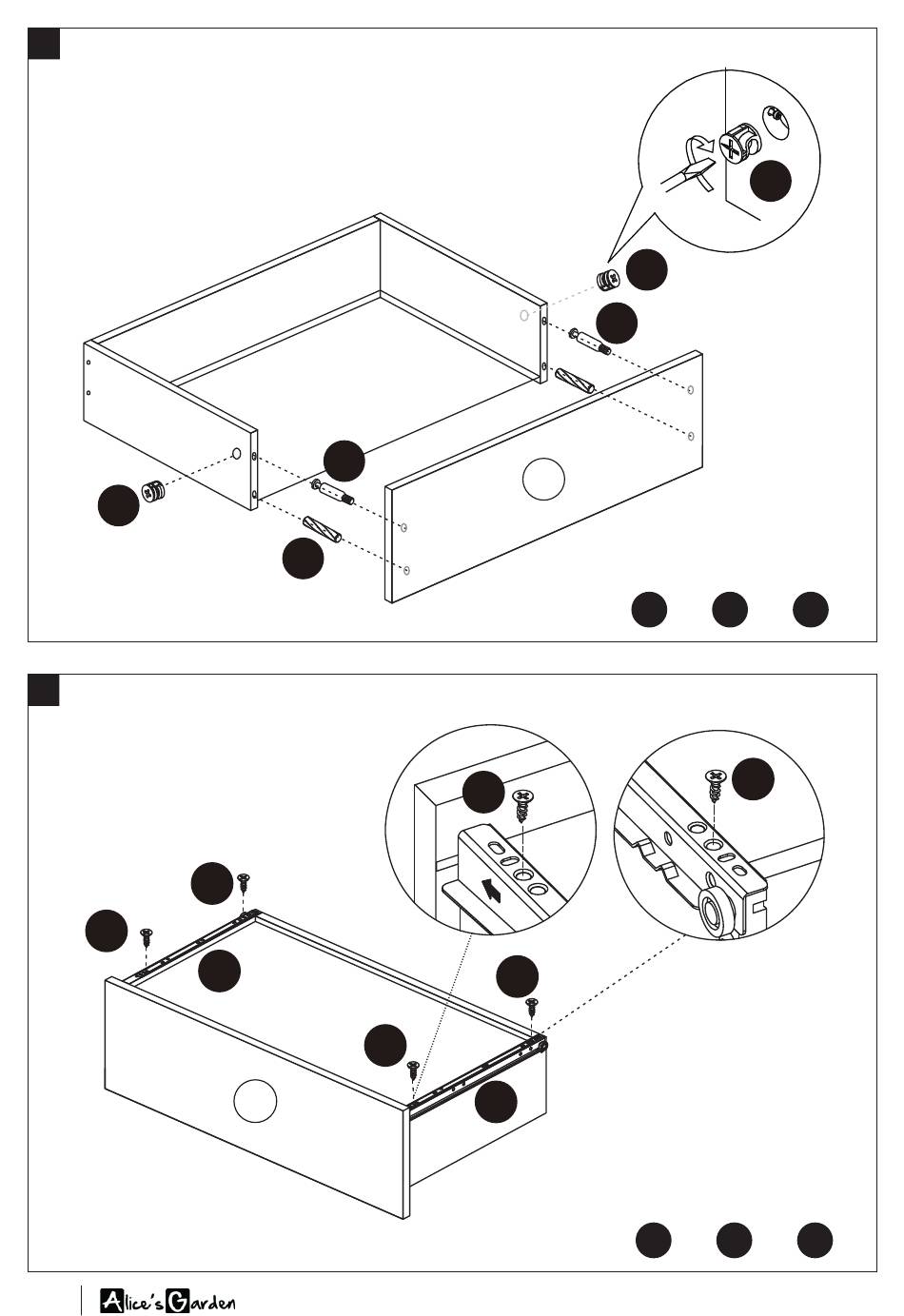 Alice's Garden