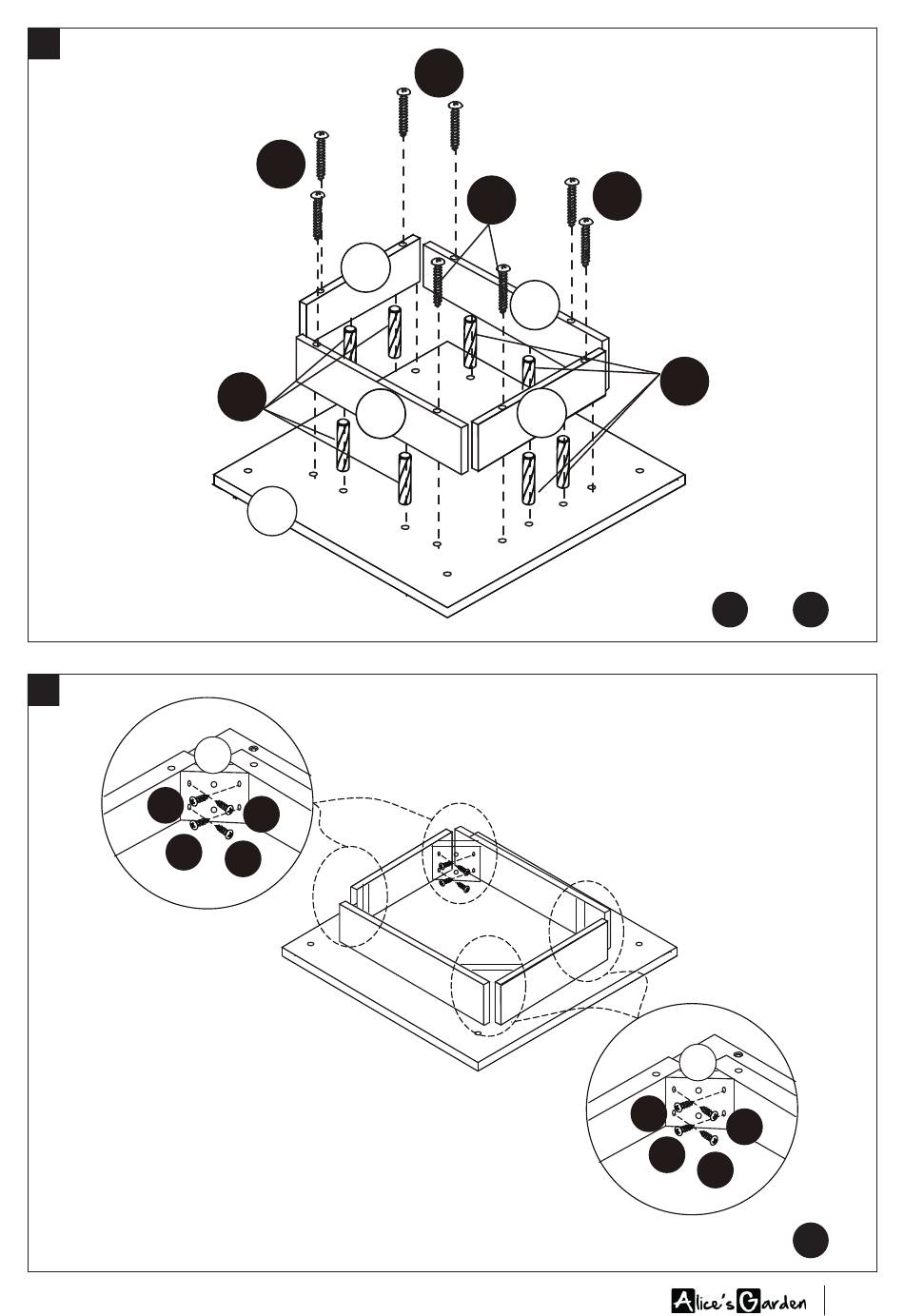 Alice's Garden