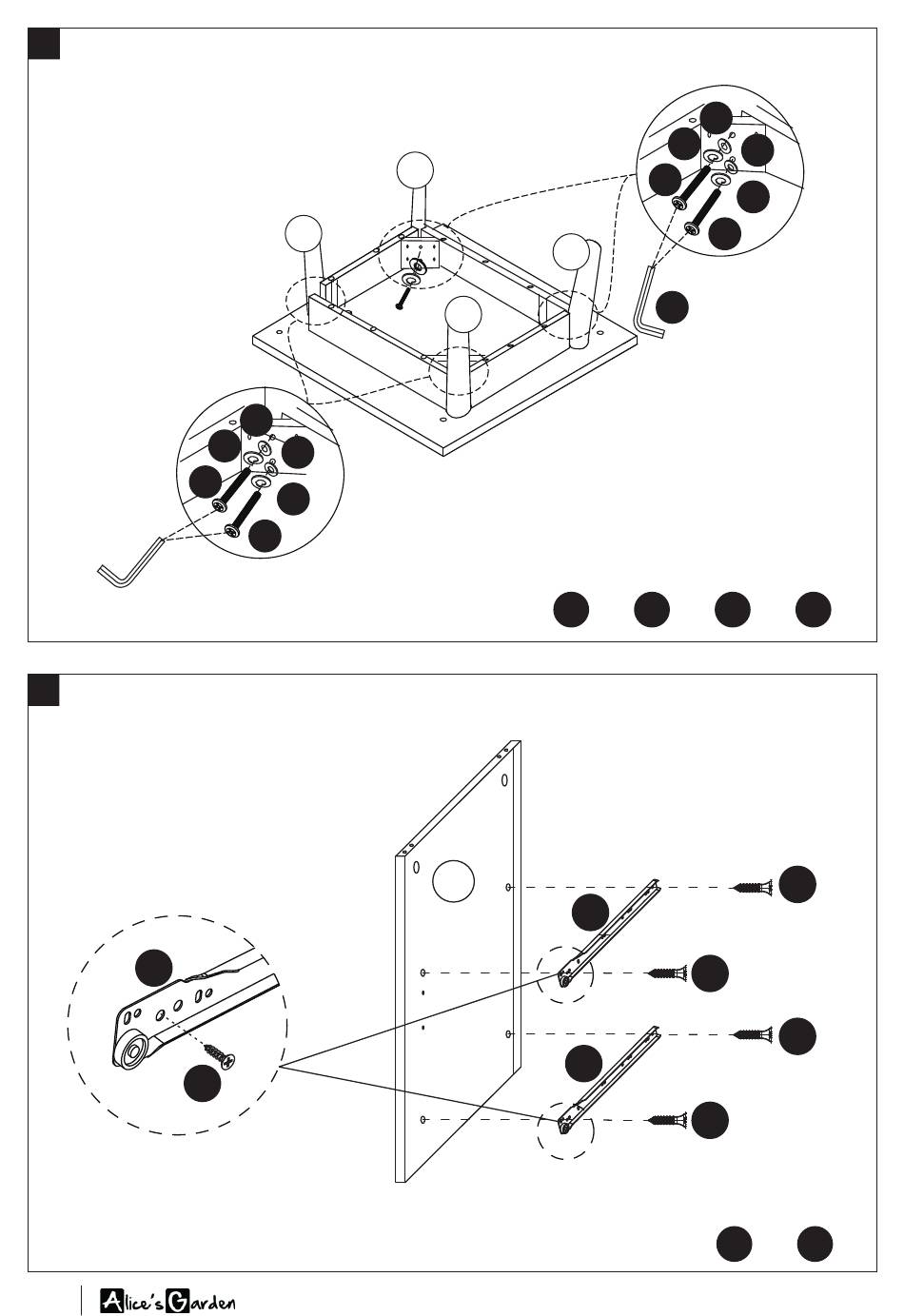 Alice's Garden