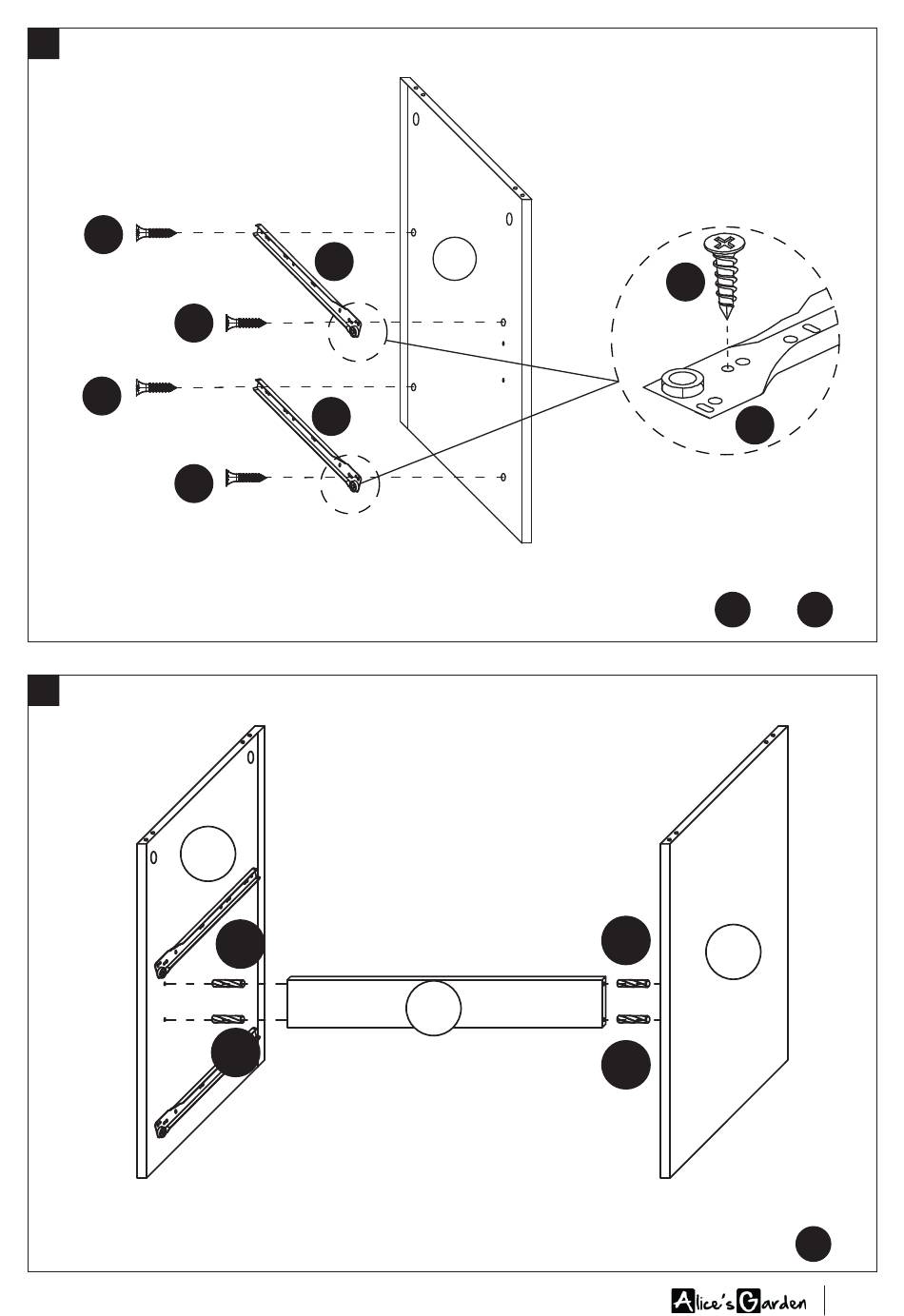 Alice's Garden