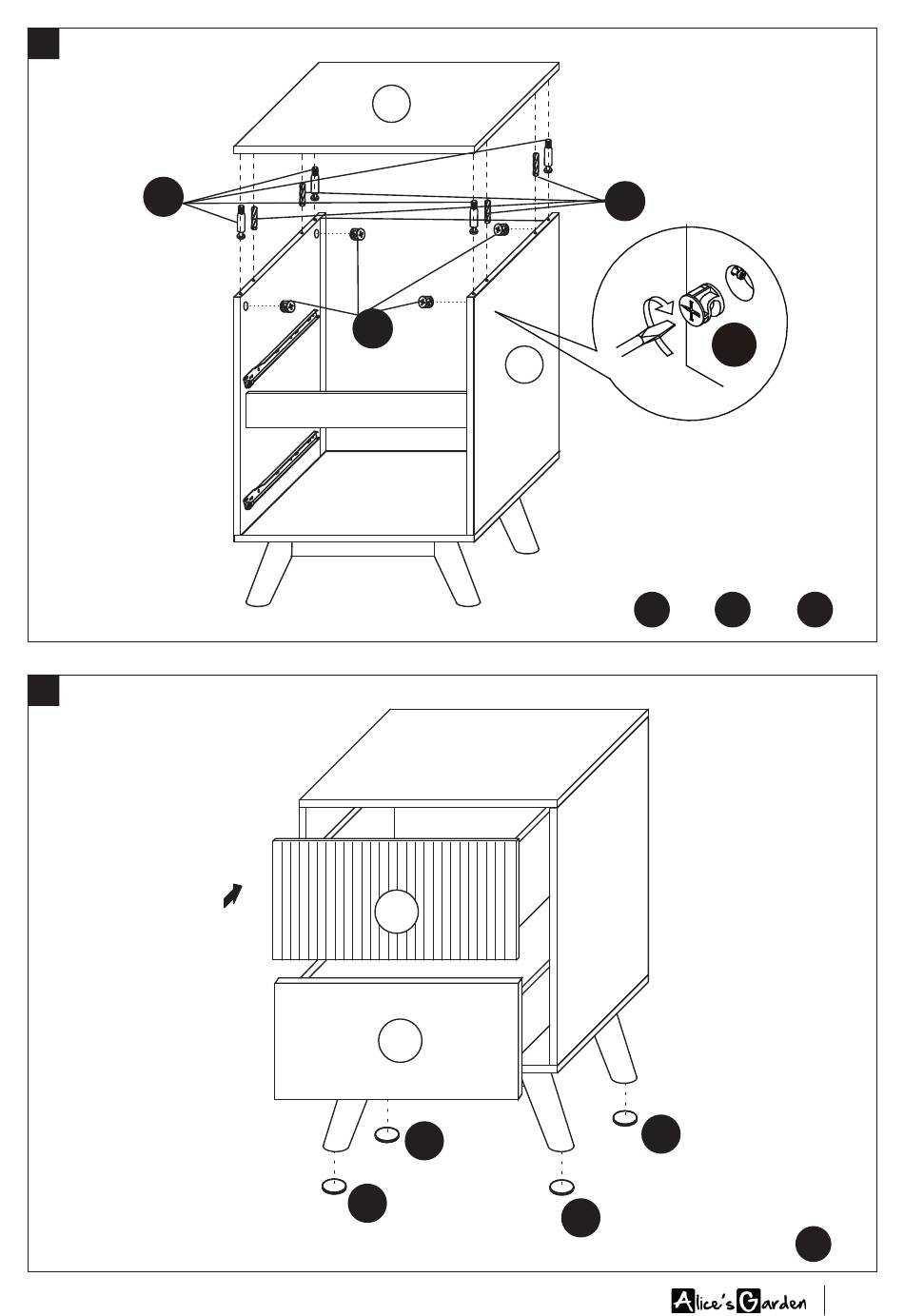 Alice's Garden