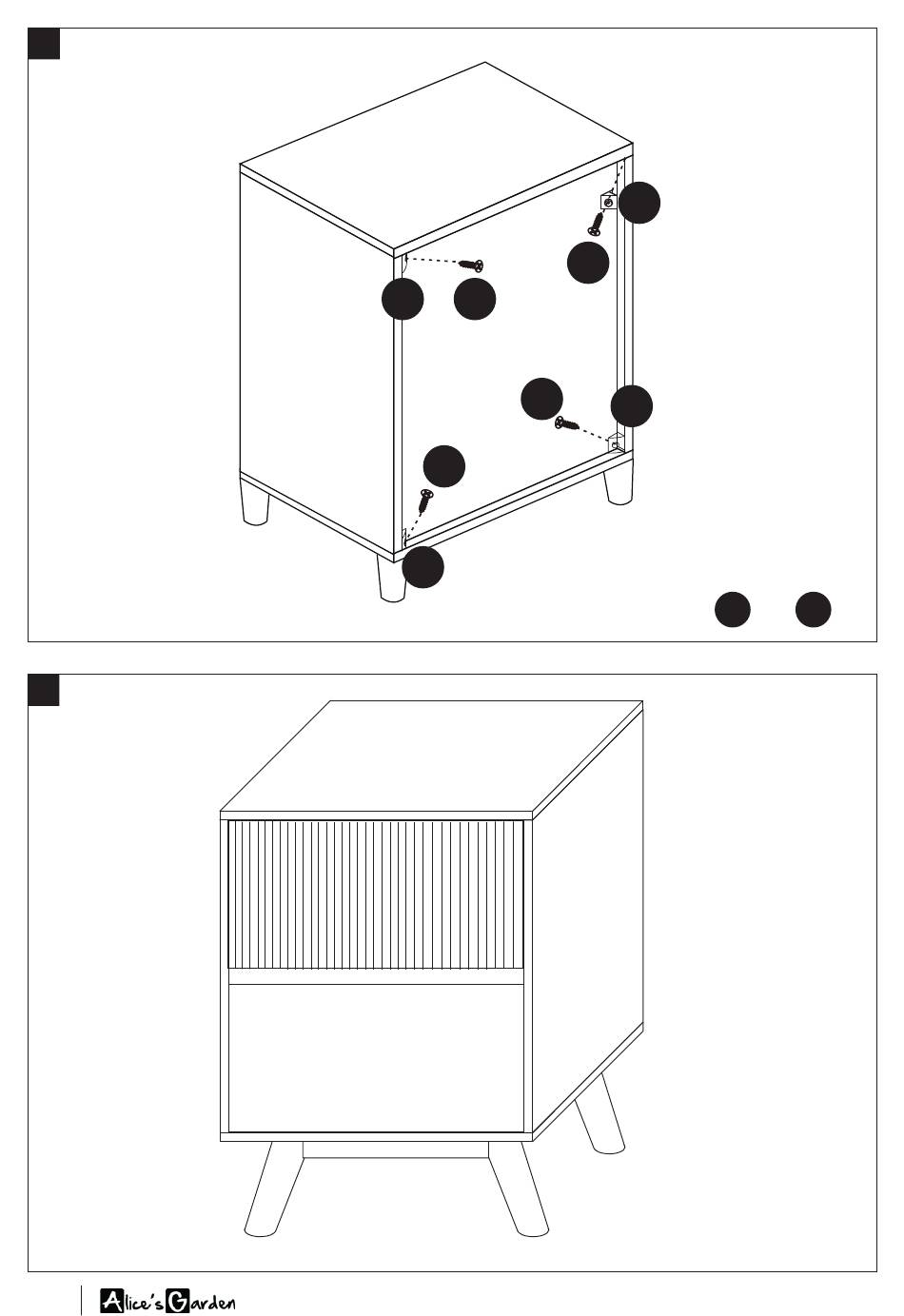 Alice's Garden