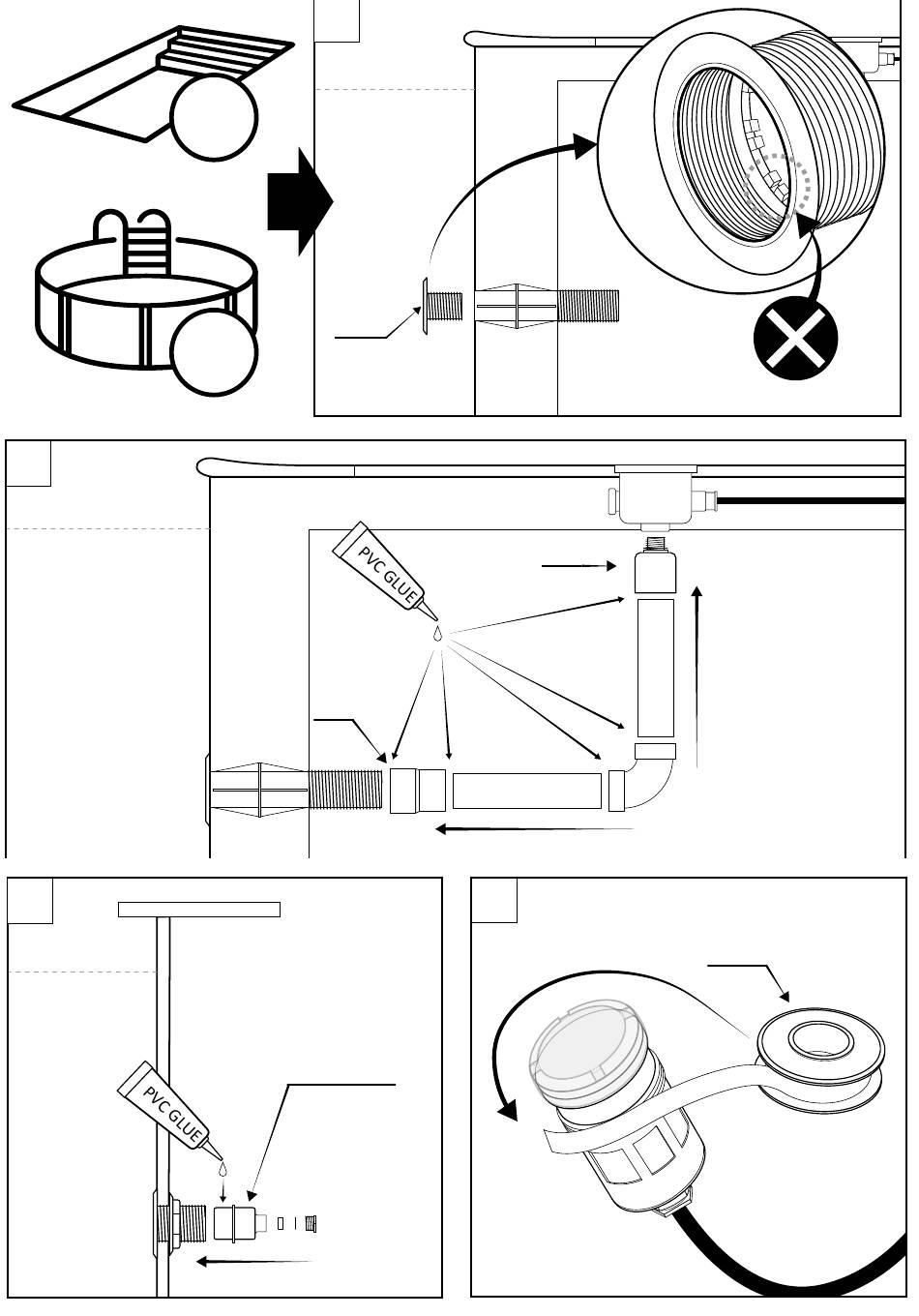 PVC GLUE

PVC GLUE