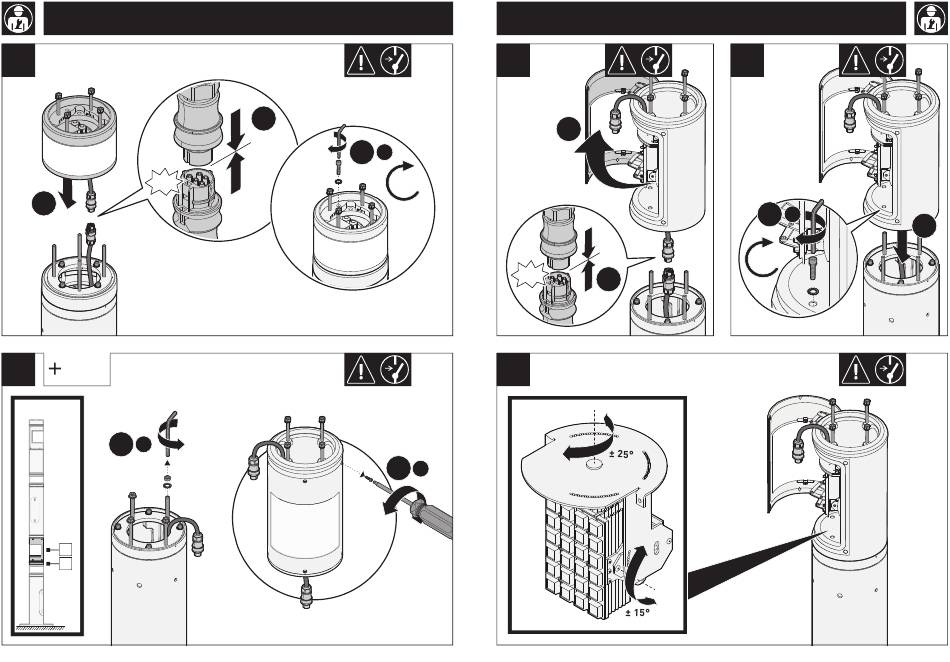 +

± 25°

± 15°