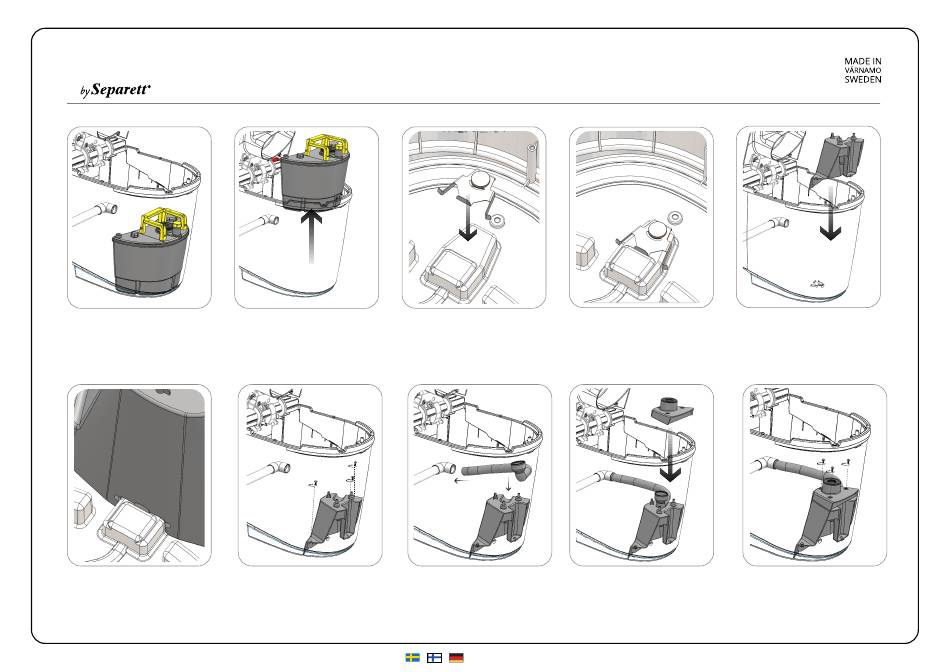 by Separett®

MADE IN
VÄRNAMO
SWEDEN