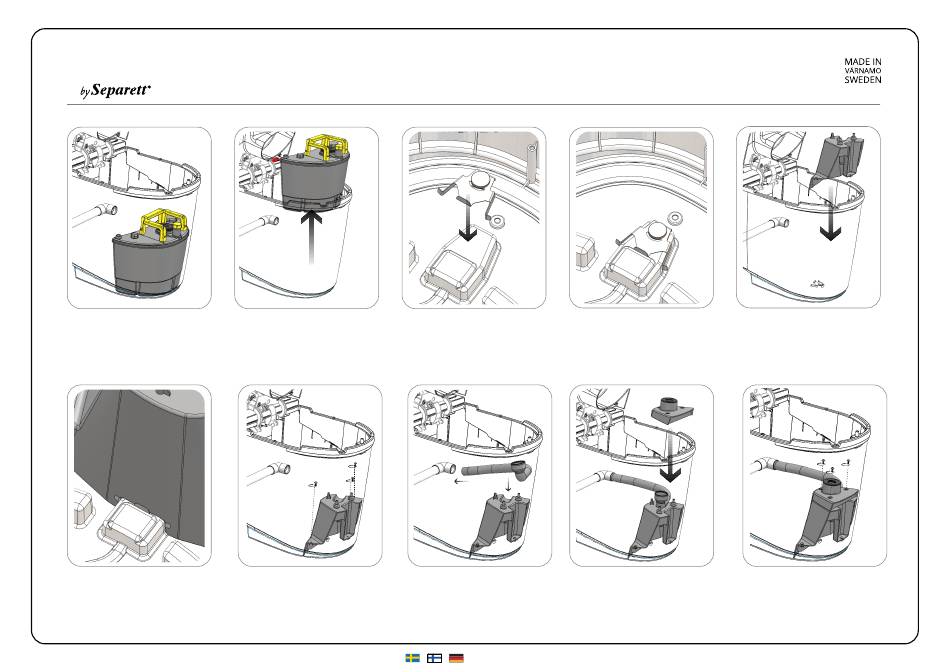 by Separett®

MADE IN
VÄRNAMO
SWEDEN