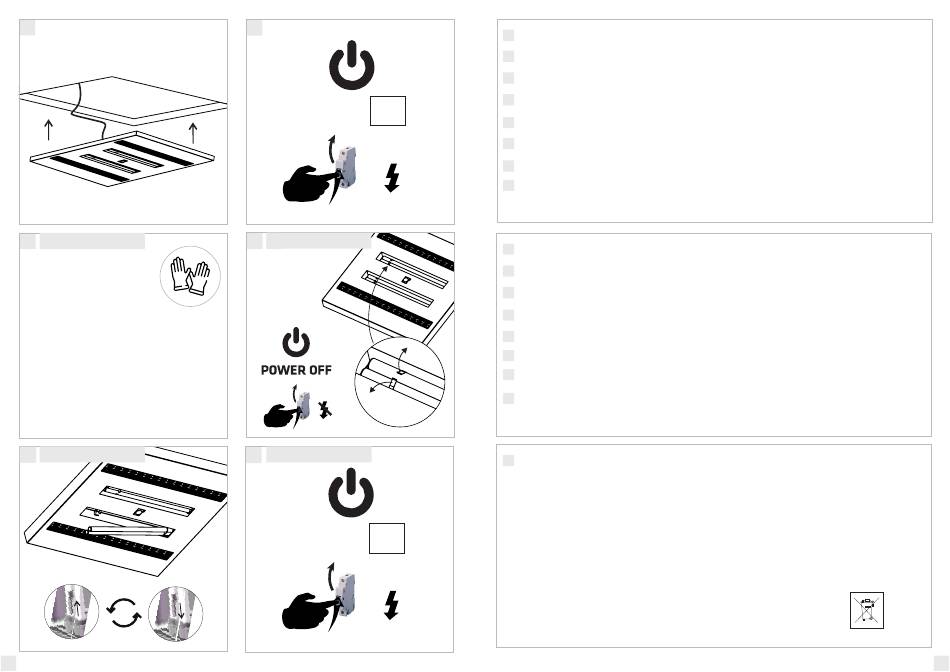 POWER OFF