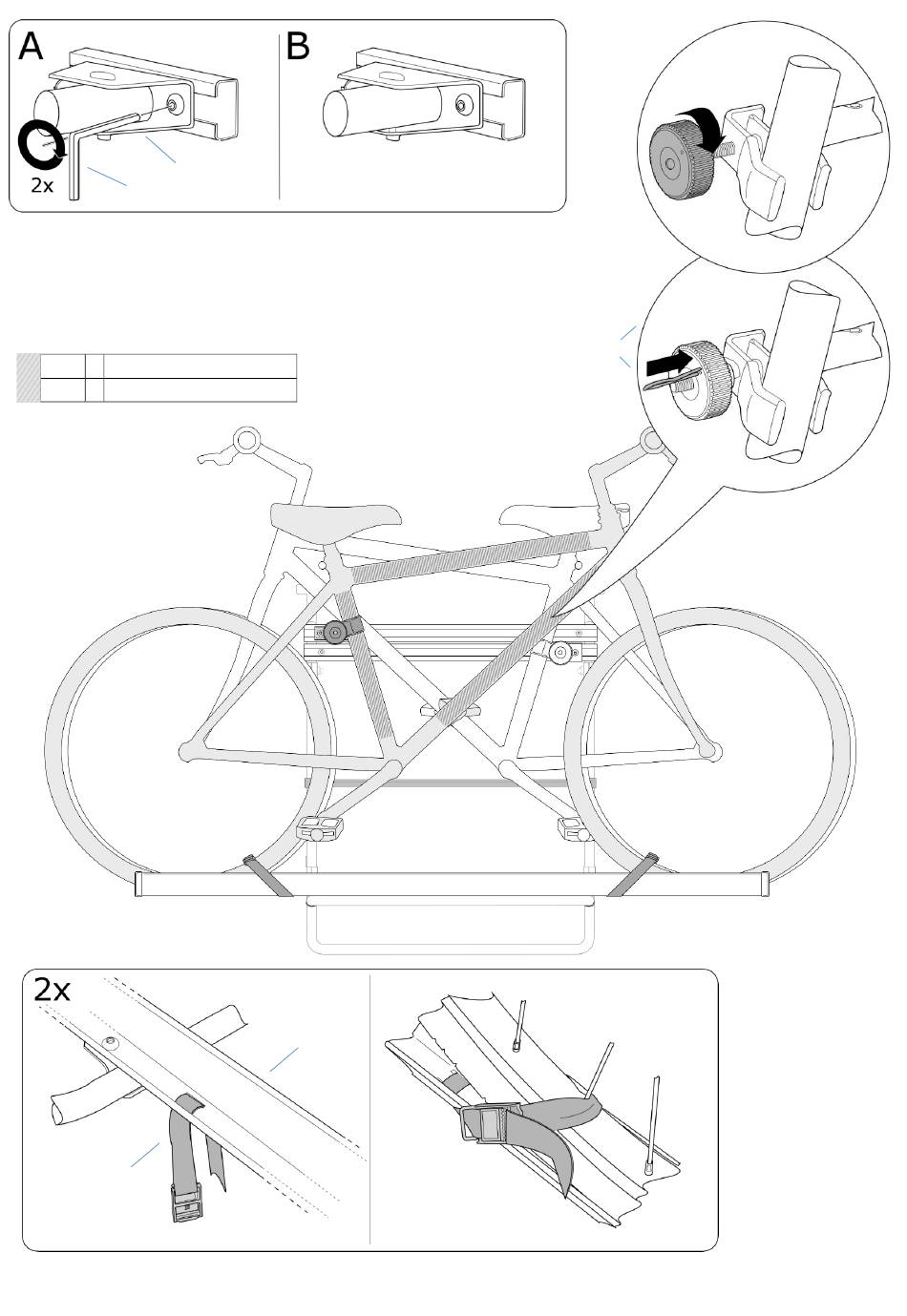 A

2x

B

2x