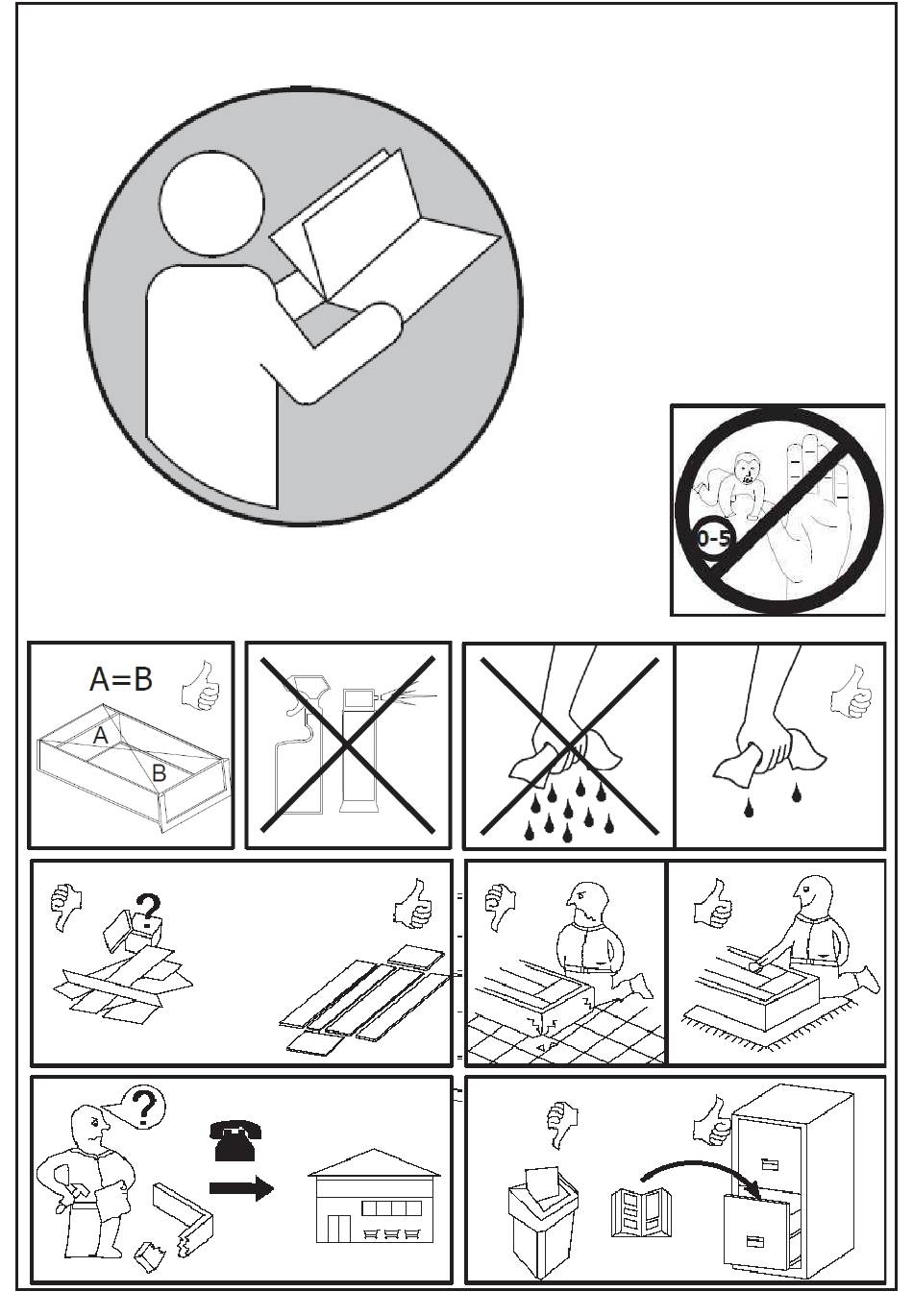 0-5

A=B

A

B

?

?