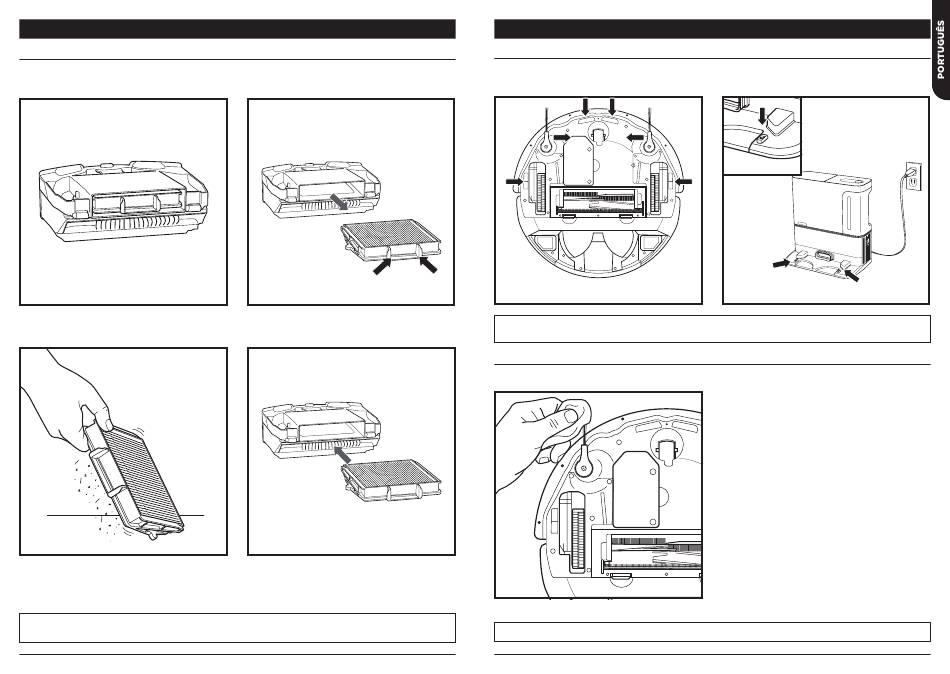 PORTUGUÊS