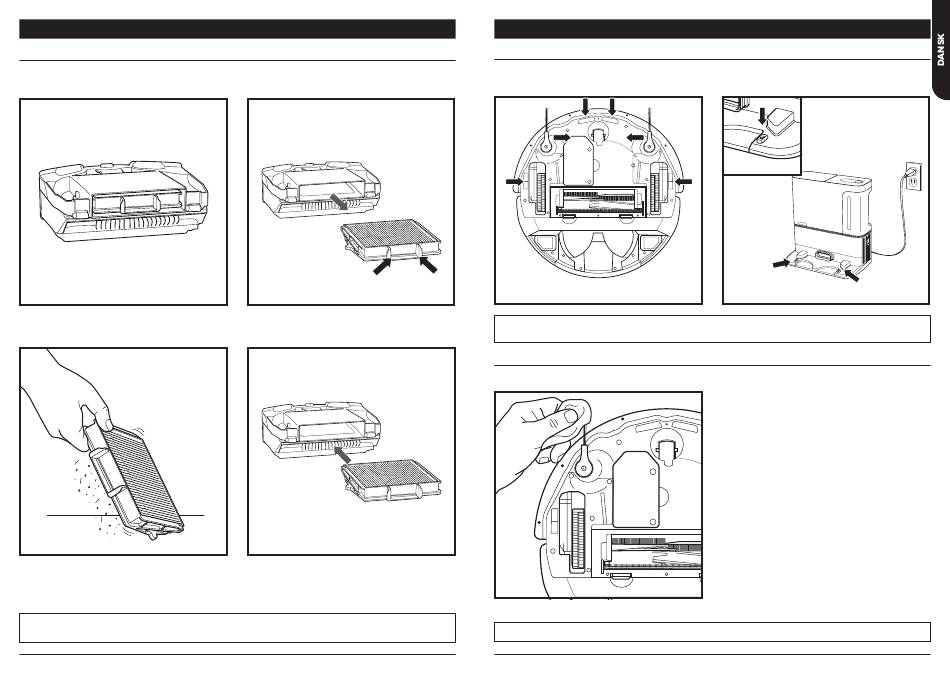 DANSK