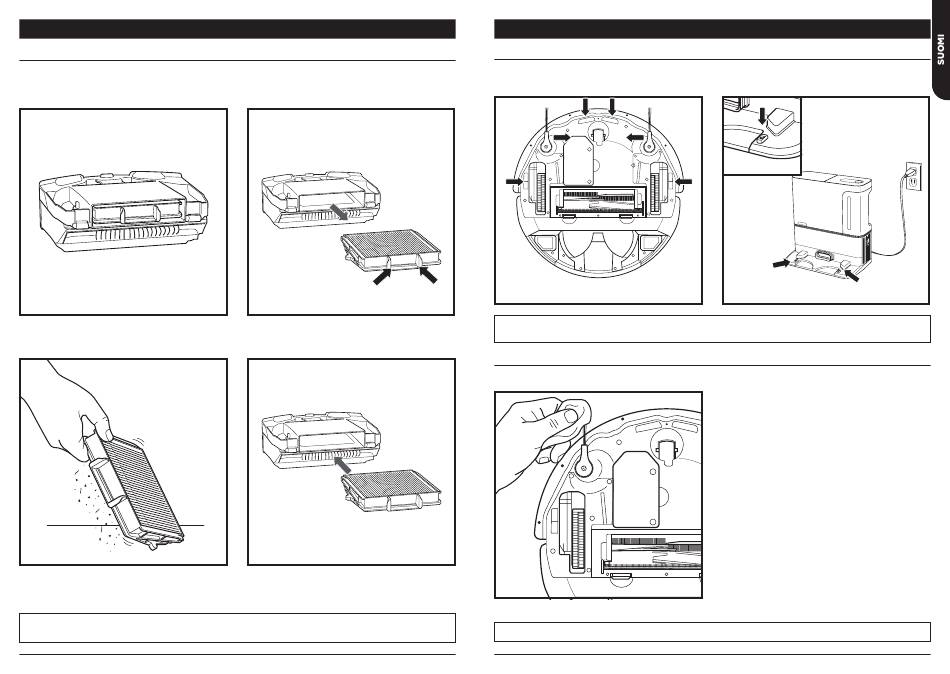 SUOMI