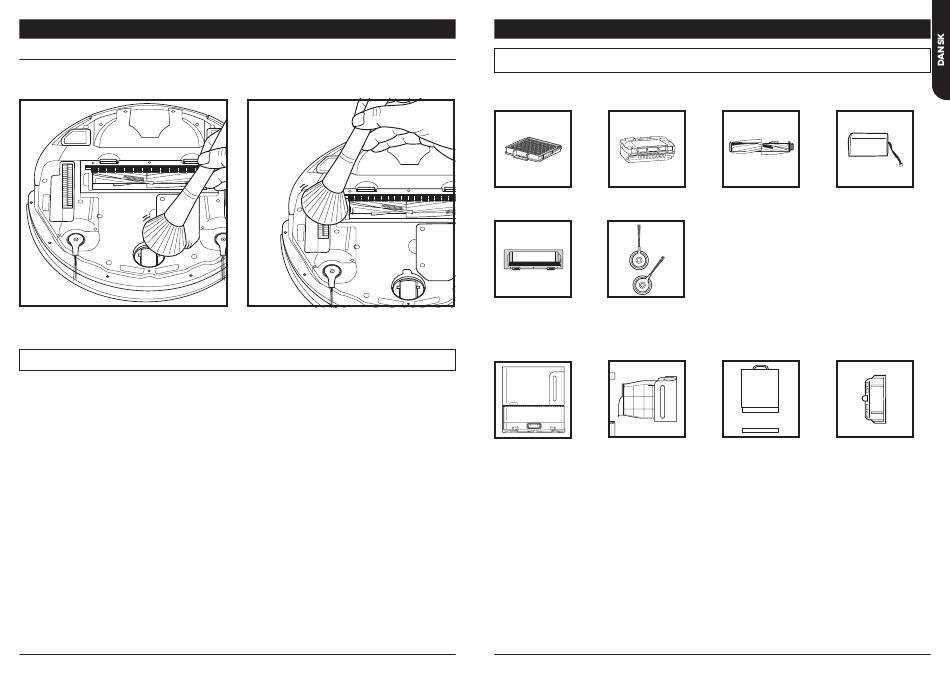 DANSK