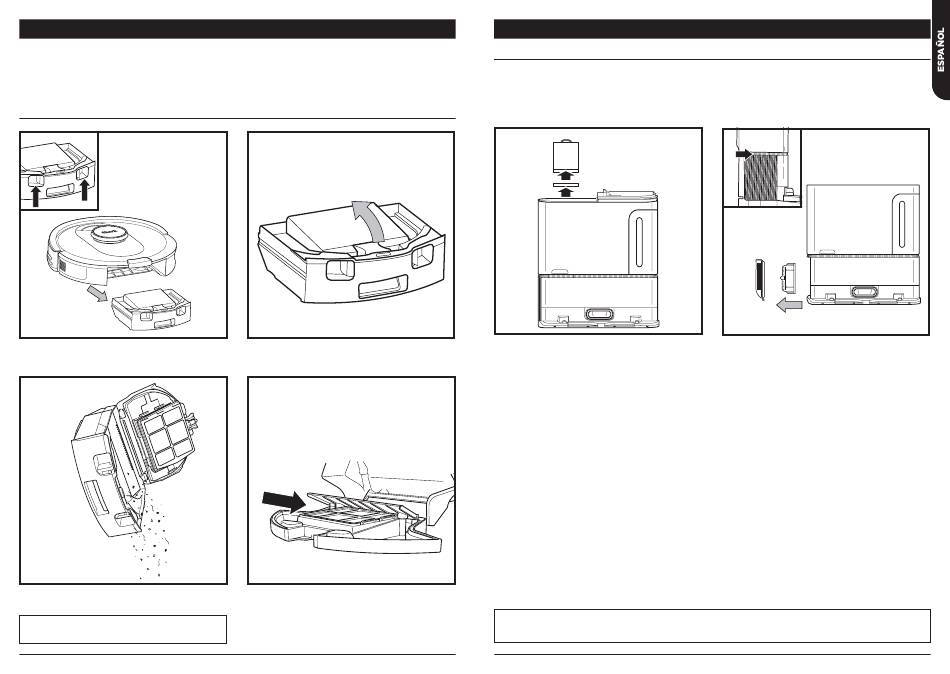 ESPAÑOL