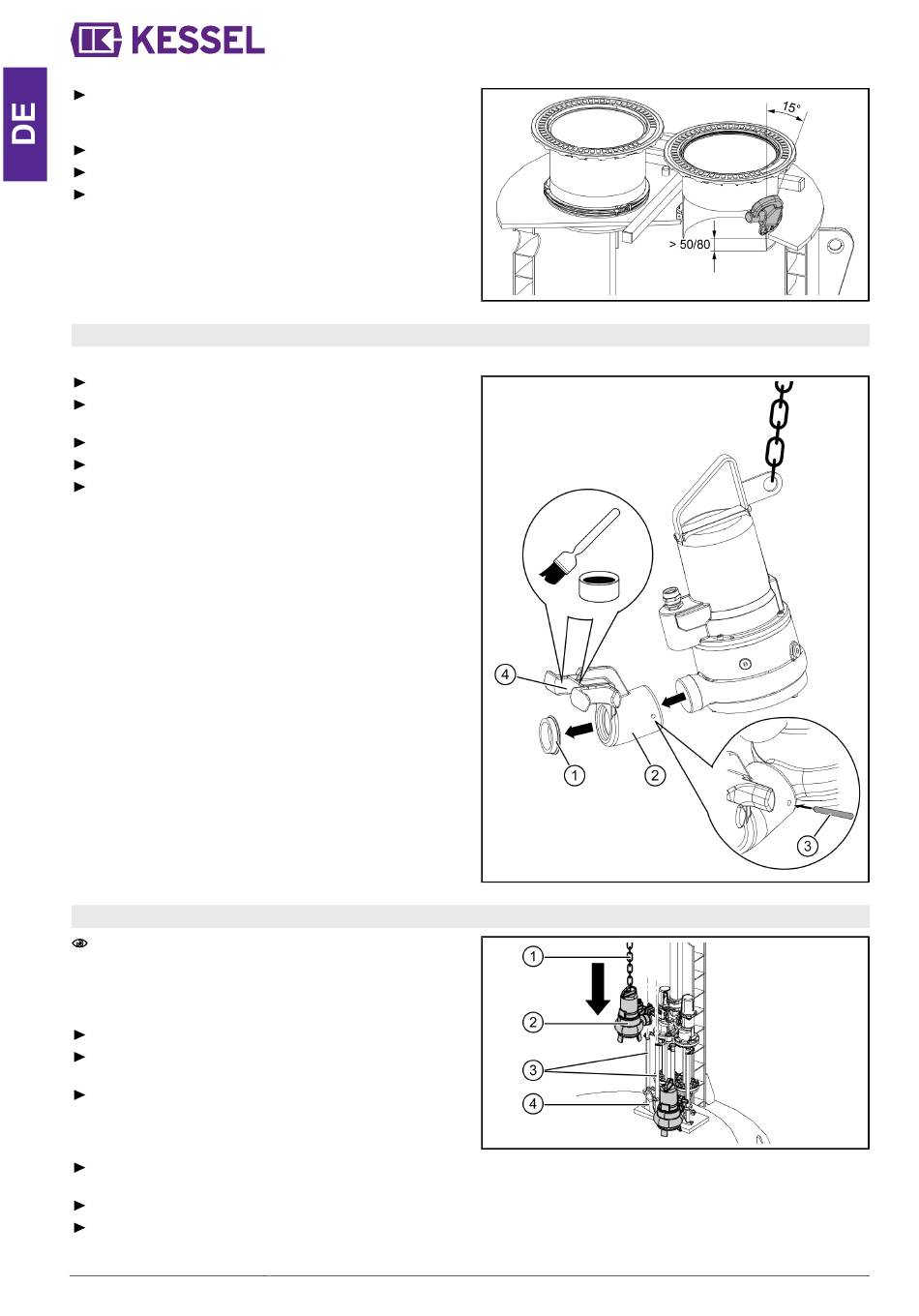 KESSEL

DE

15°

> 50/80

4

1

2

3

1

2

3

4