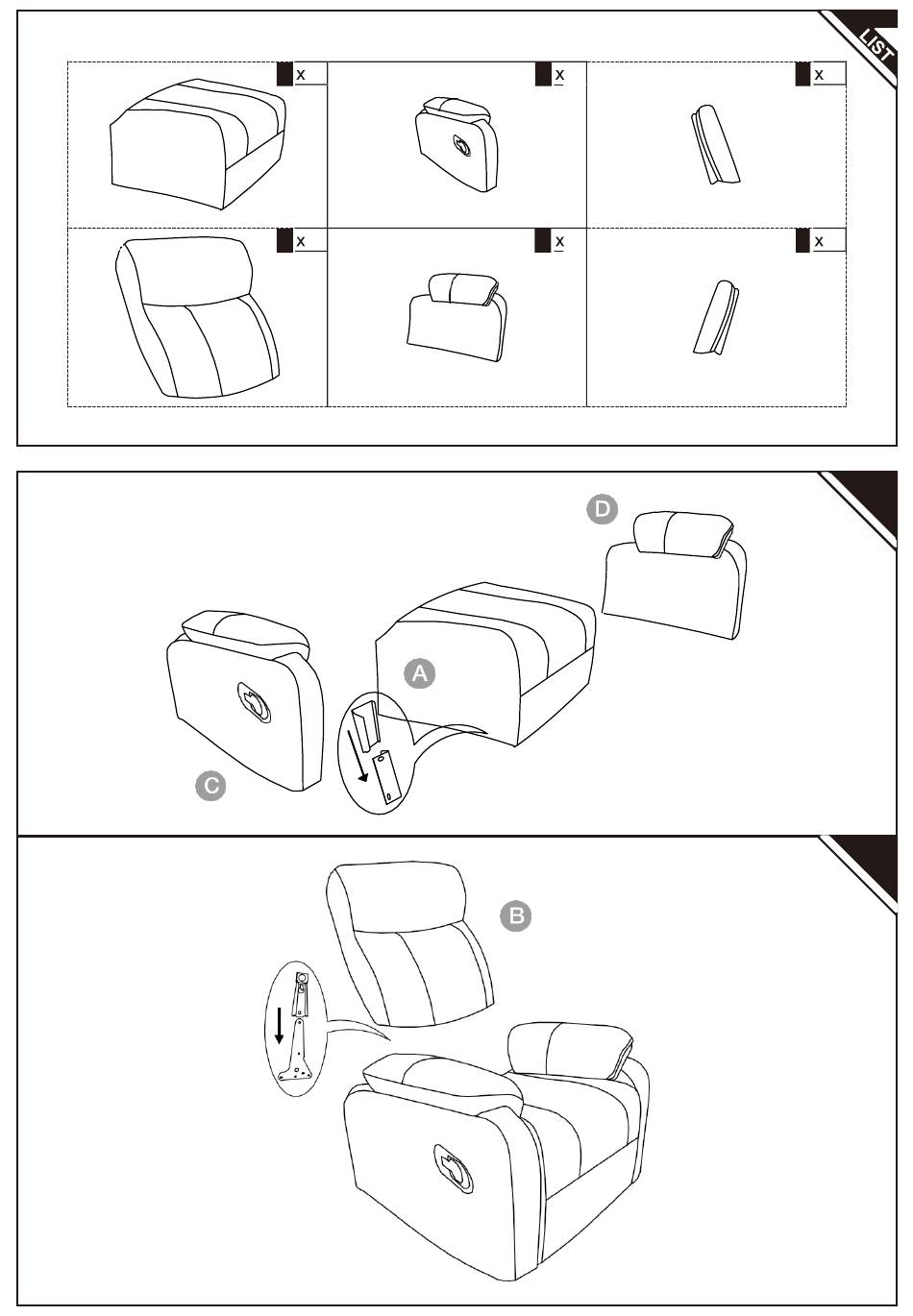 LIST

x

x

x

x

x

x

D

A

C

B