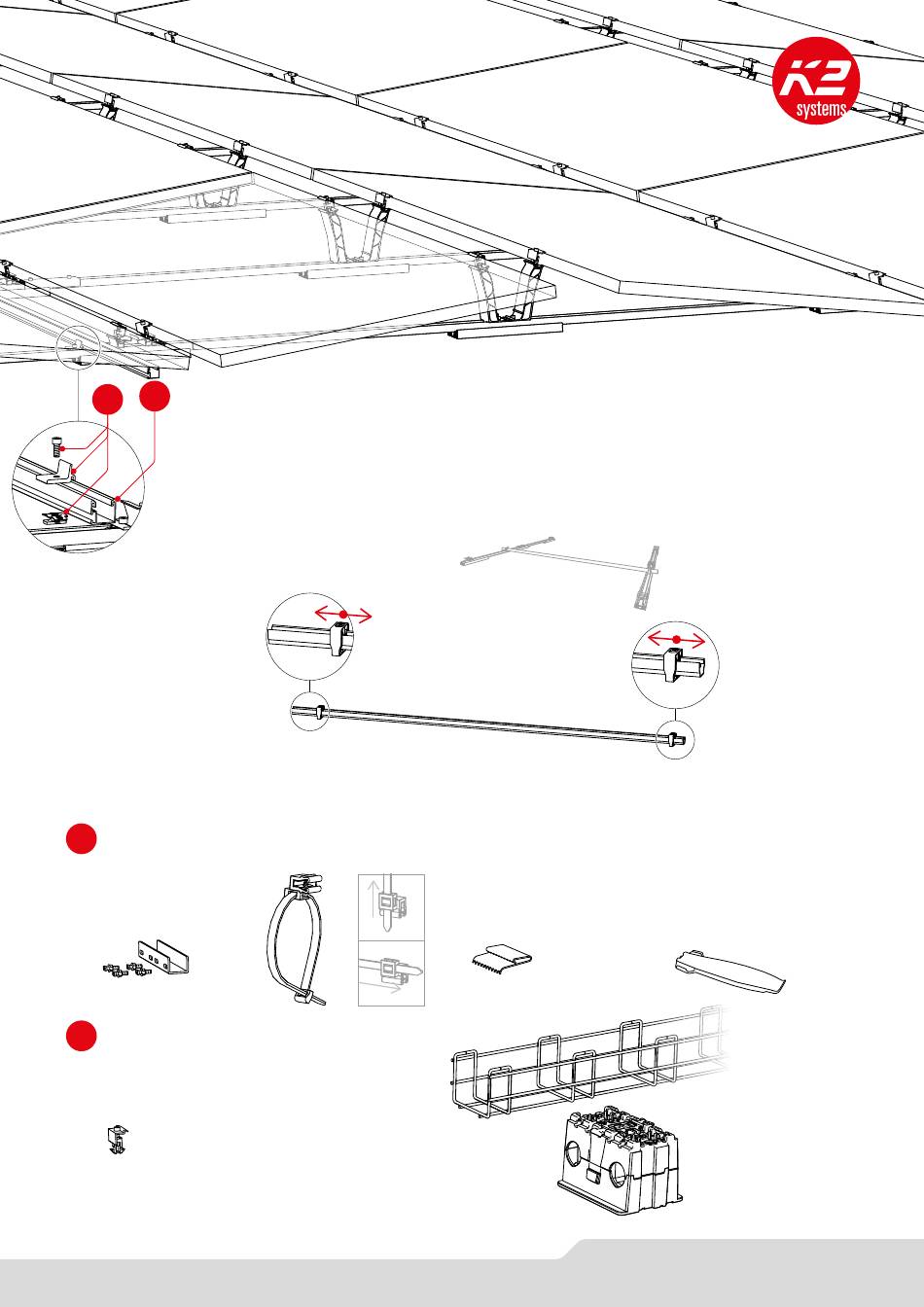 K2
systems