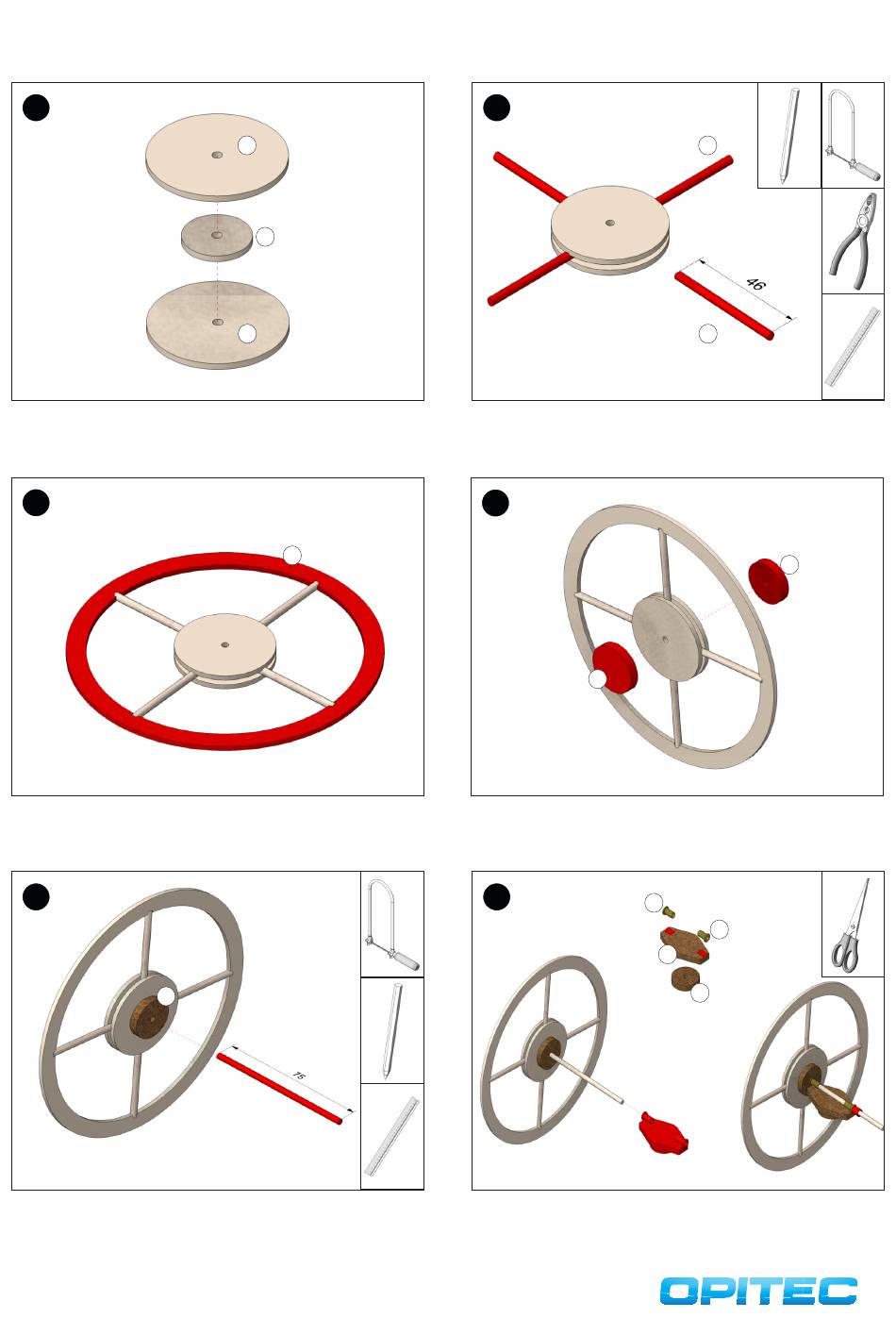 46

75

OPITEC