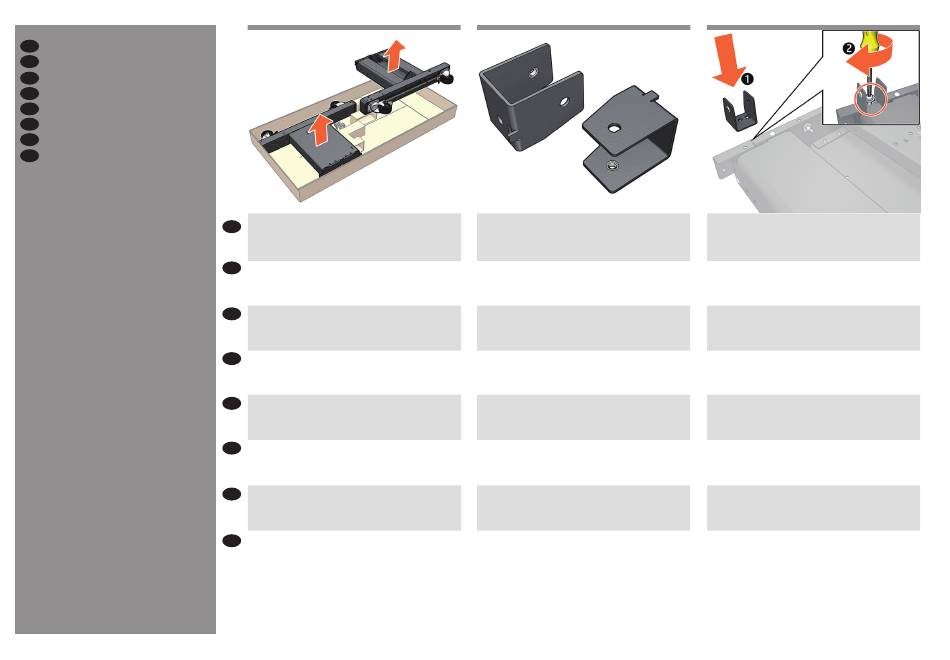 ❶
❷