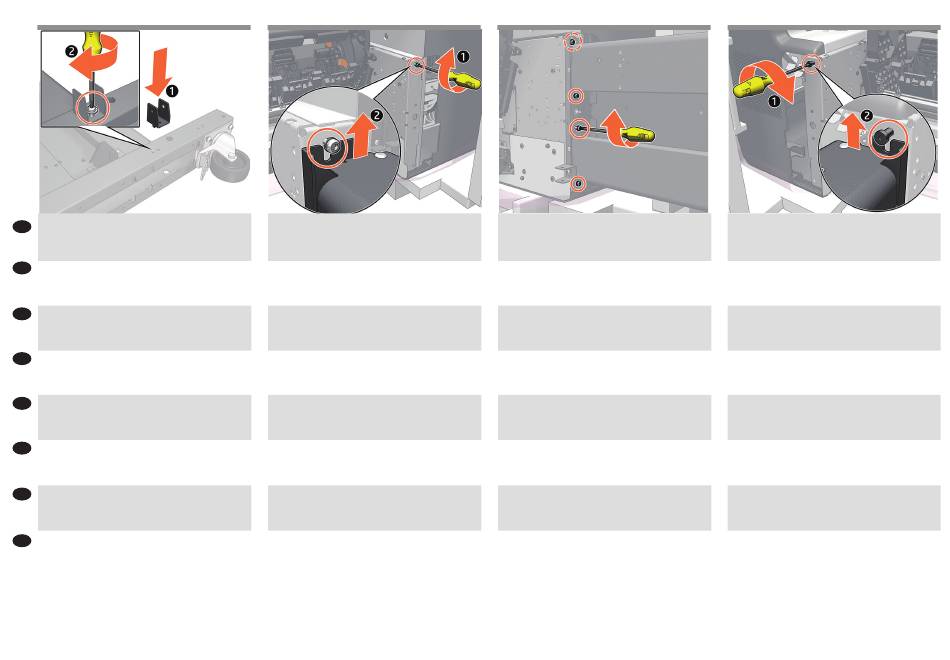 2 1

1 2

1 2