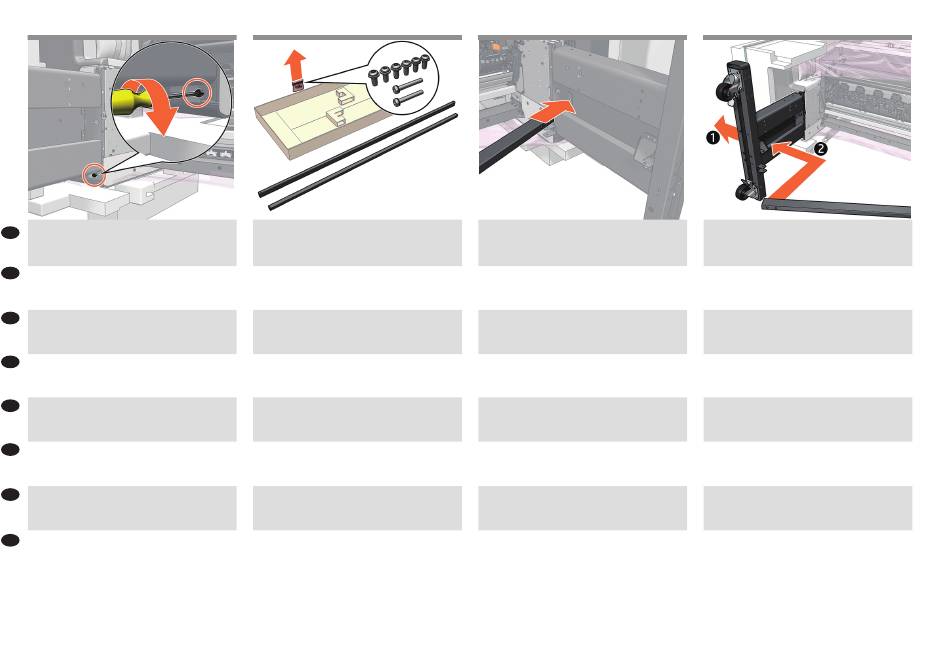 1

2