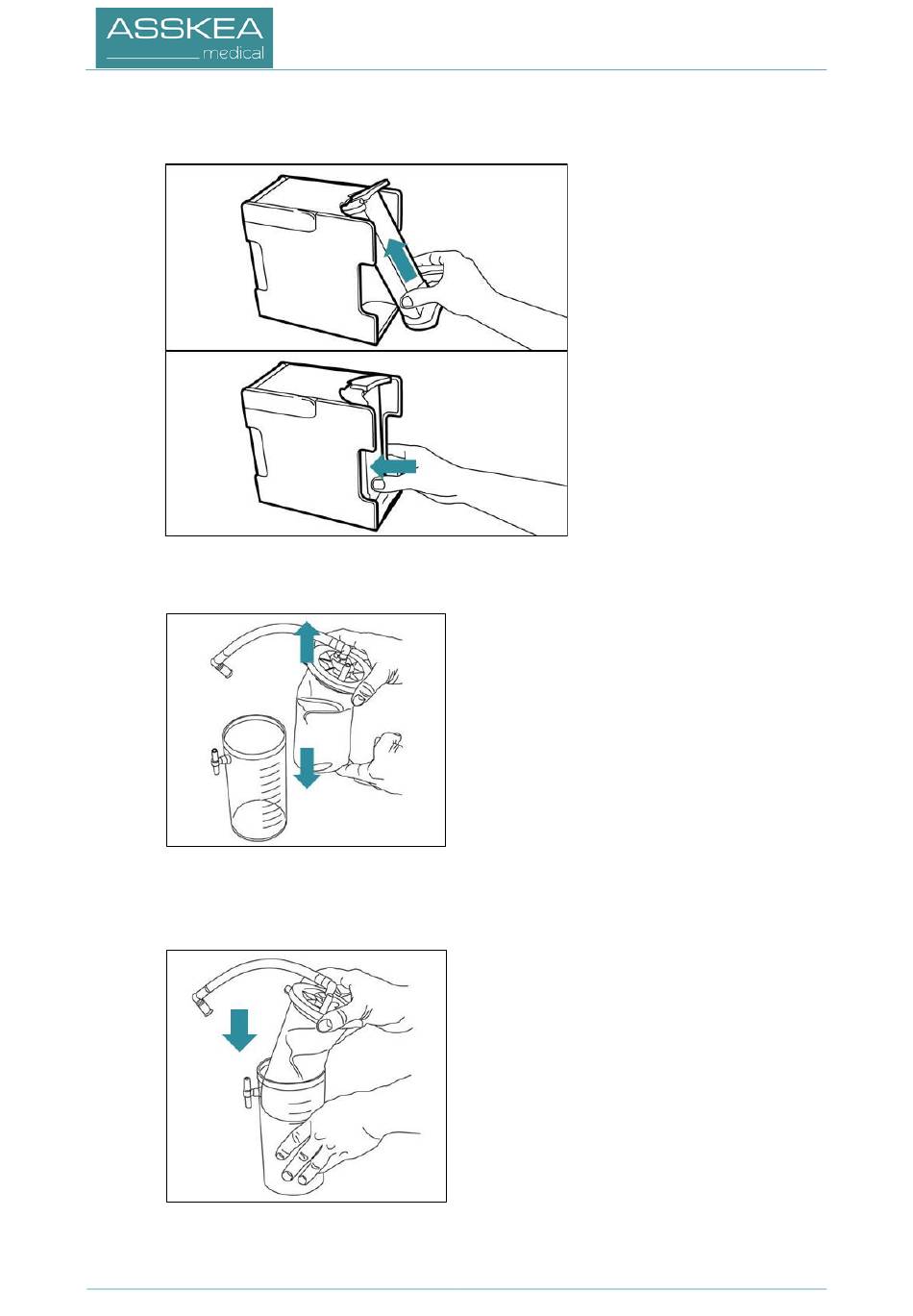 ASSKEA
medical