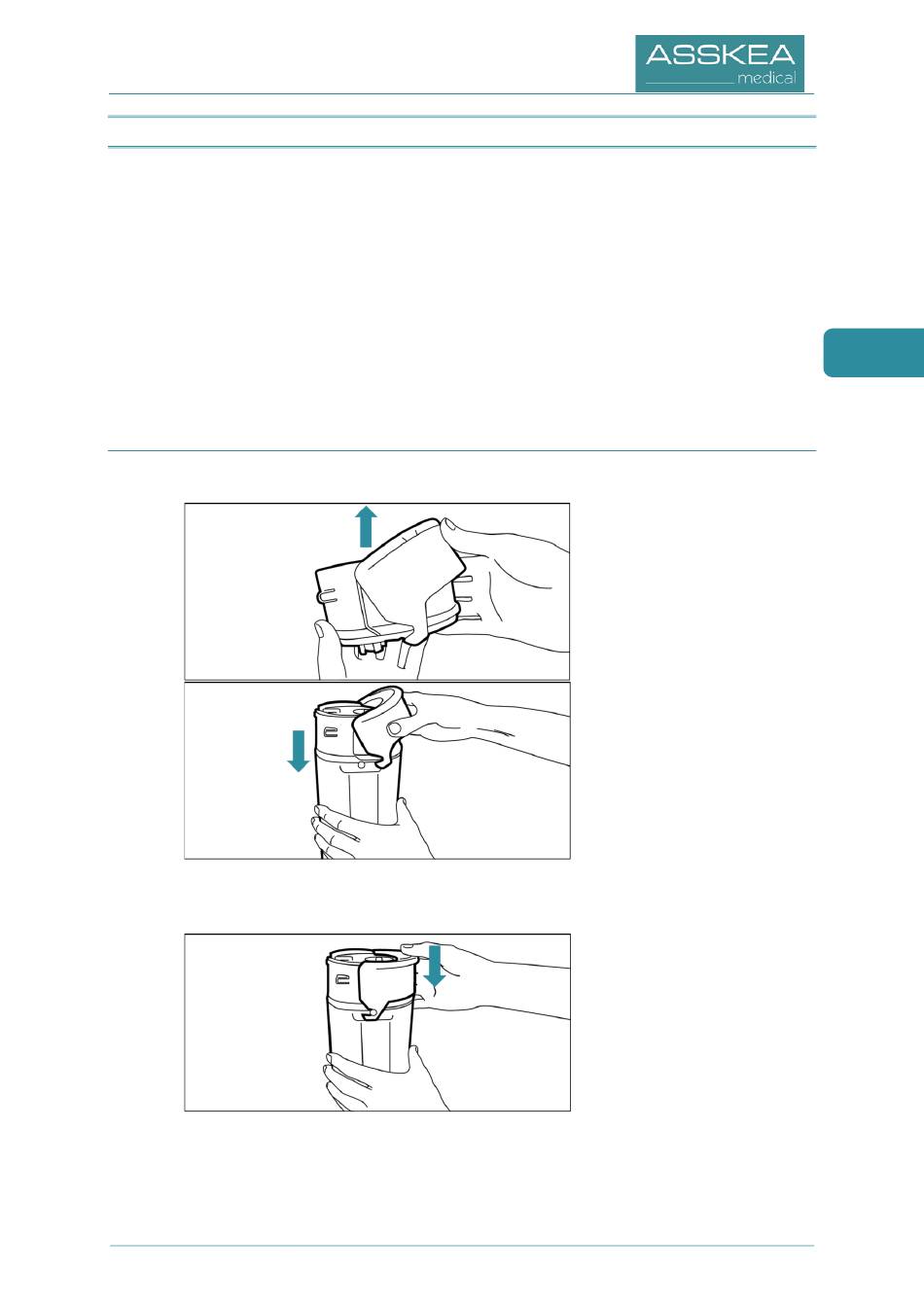 ASSKEA
medical