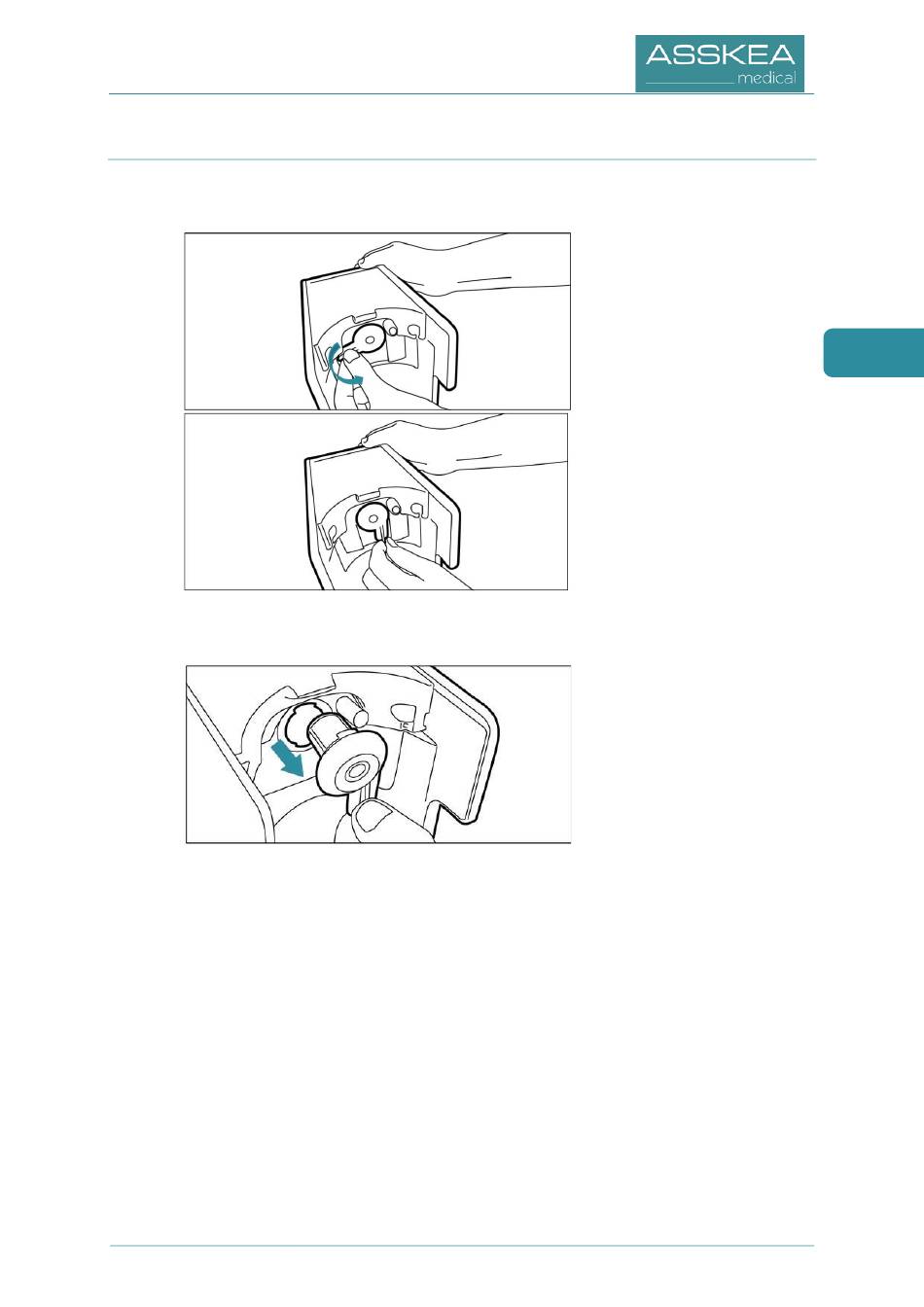 ASSKEA
medical