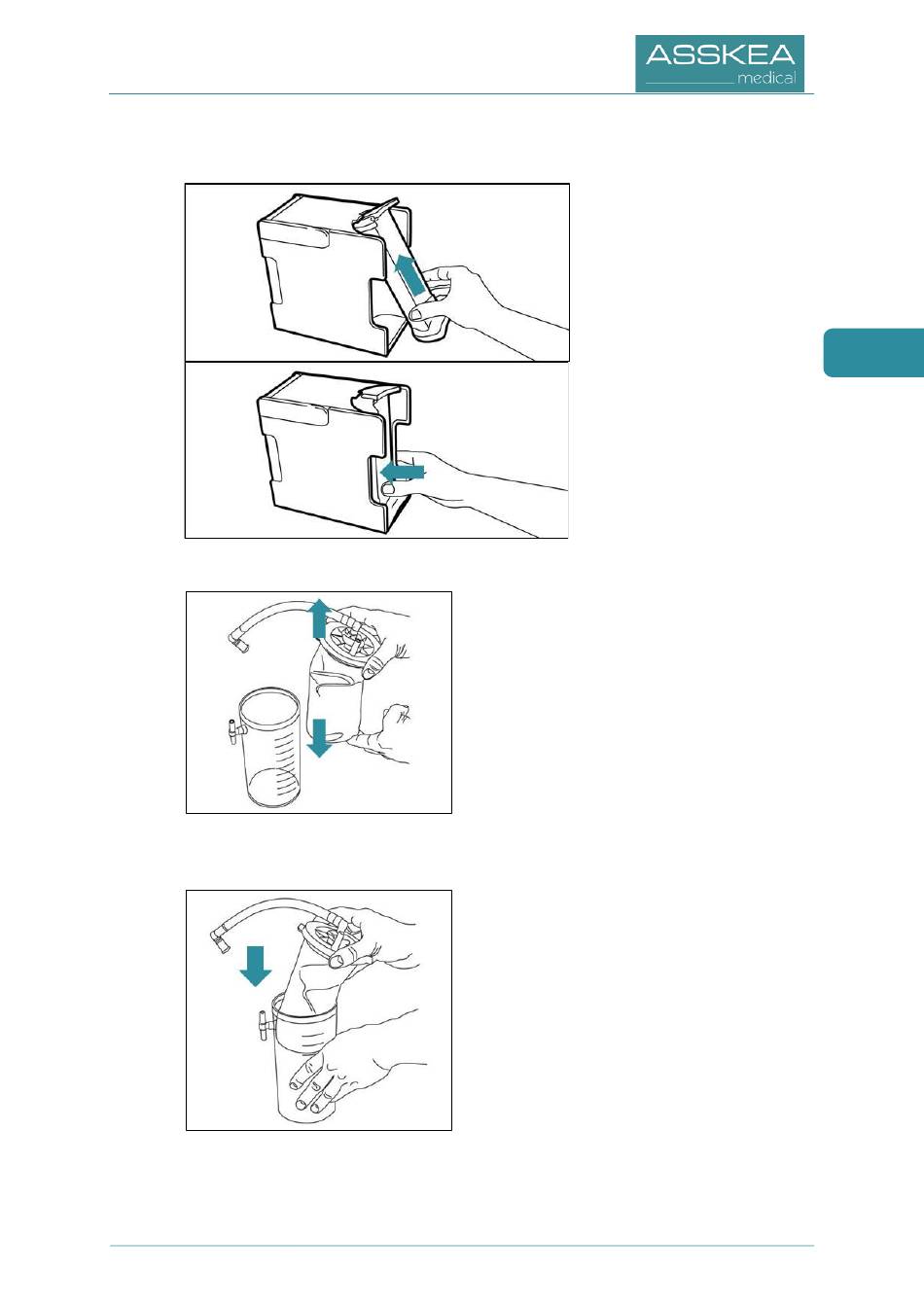 ASSKEA
medical