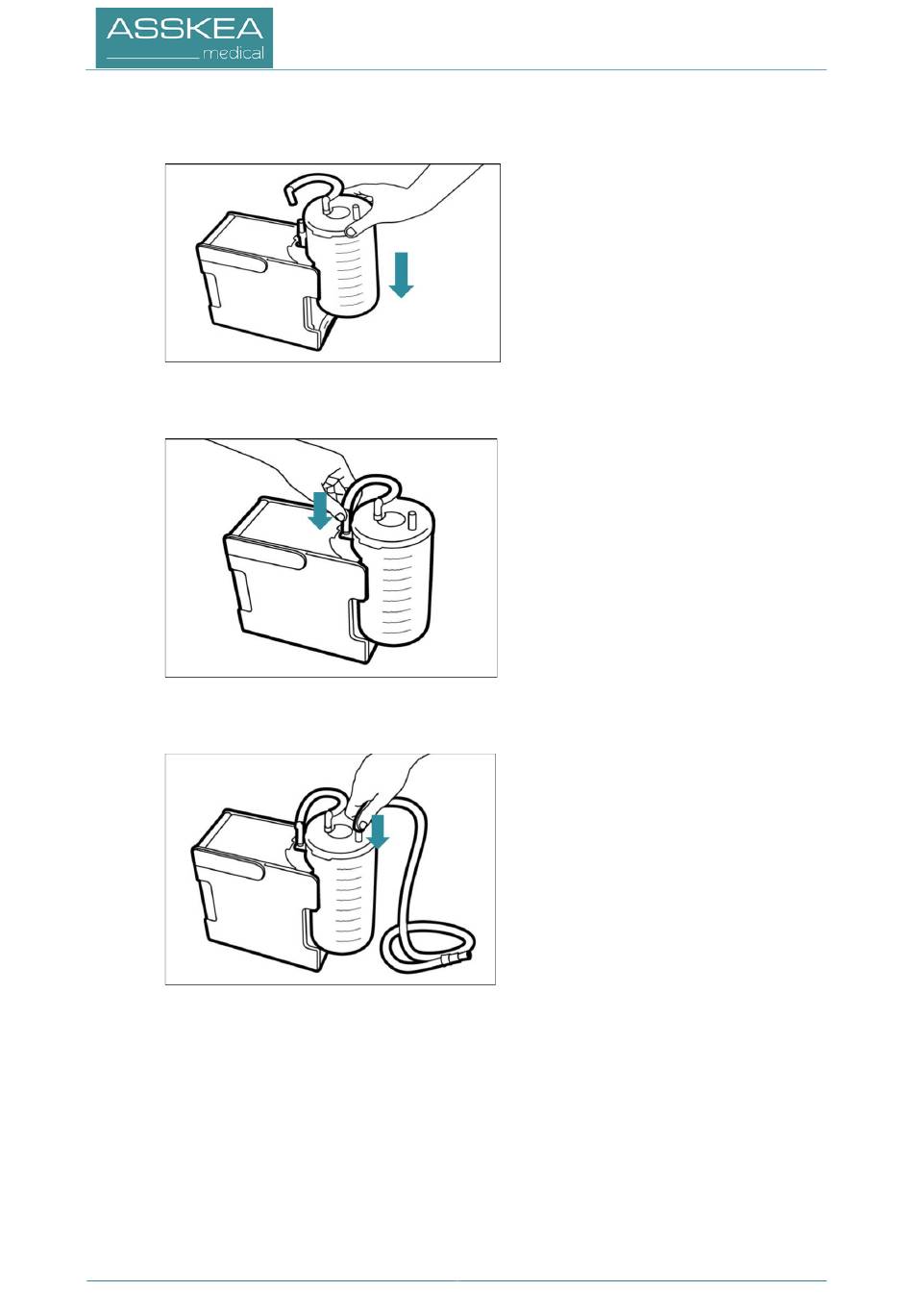 ASSKEA
medical