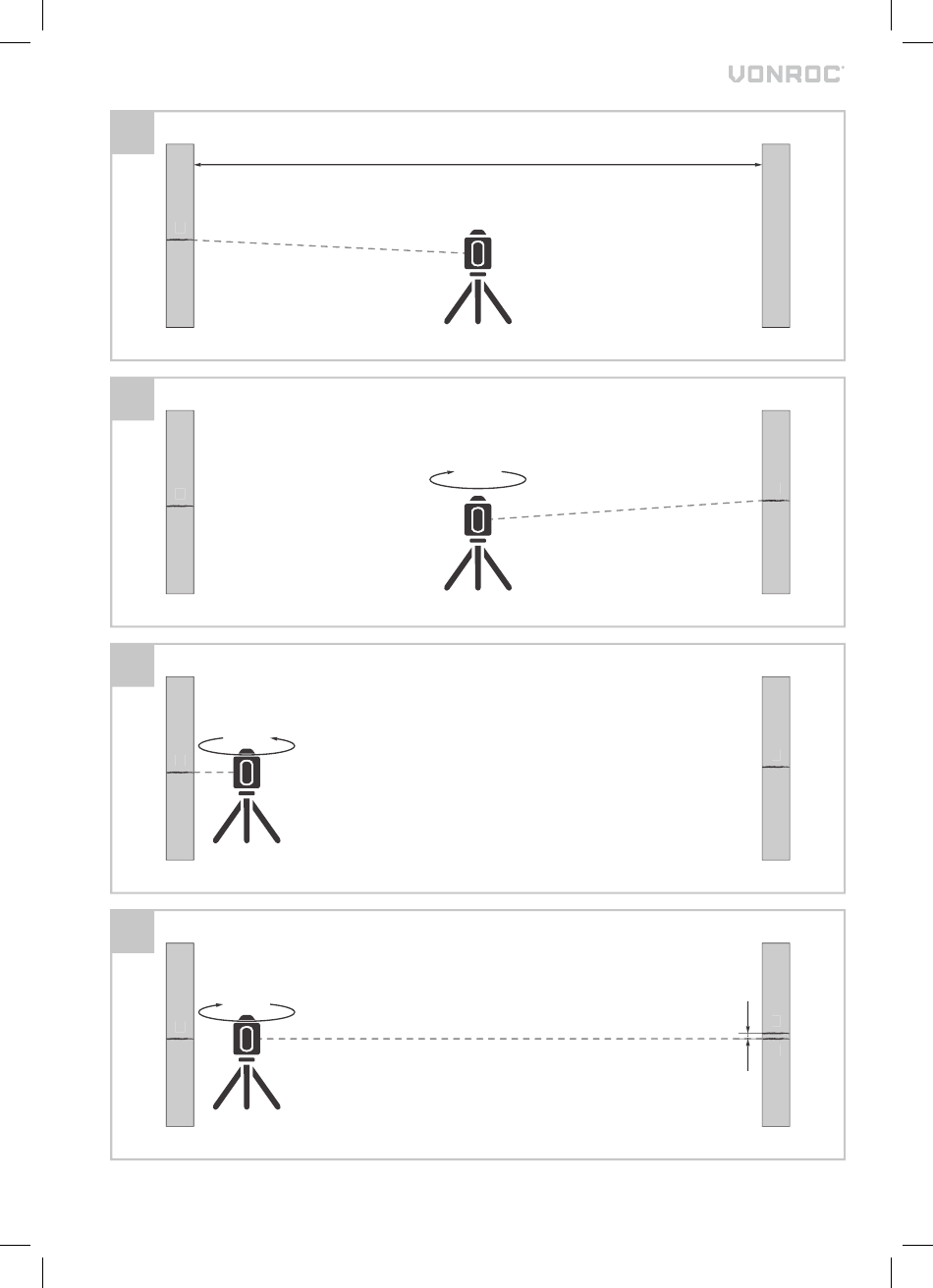 VONROC