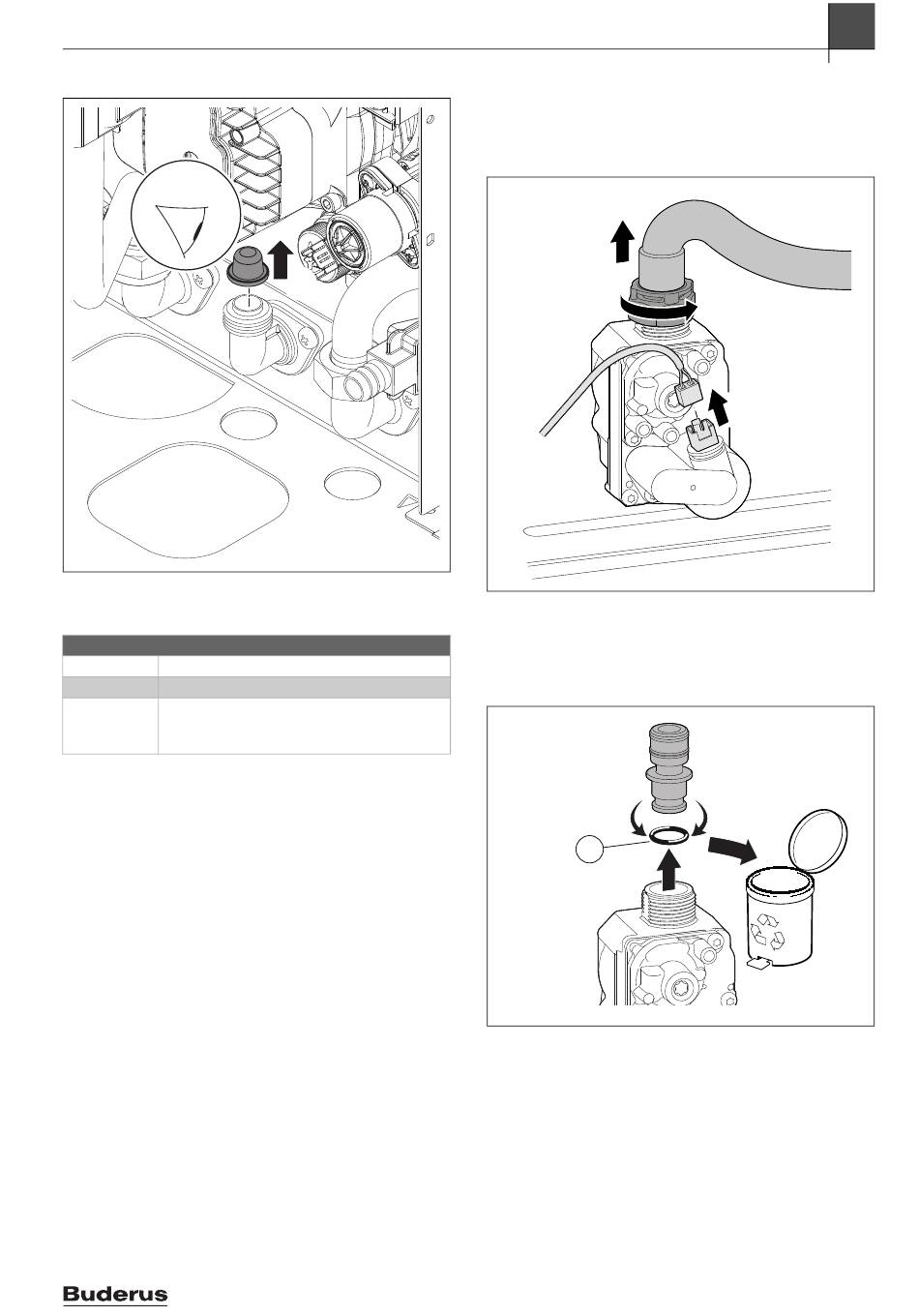 Buderus