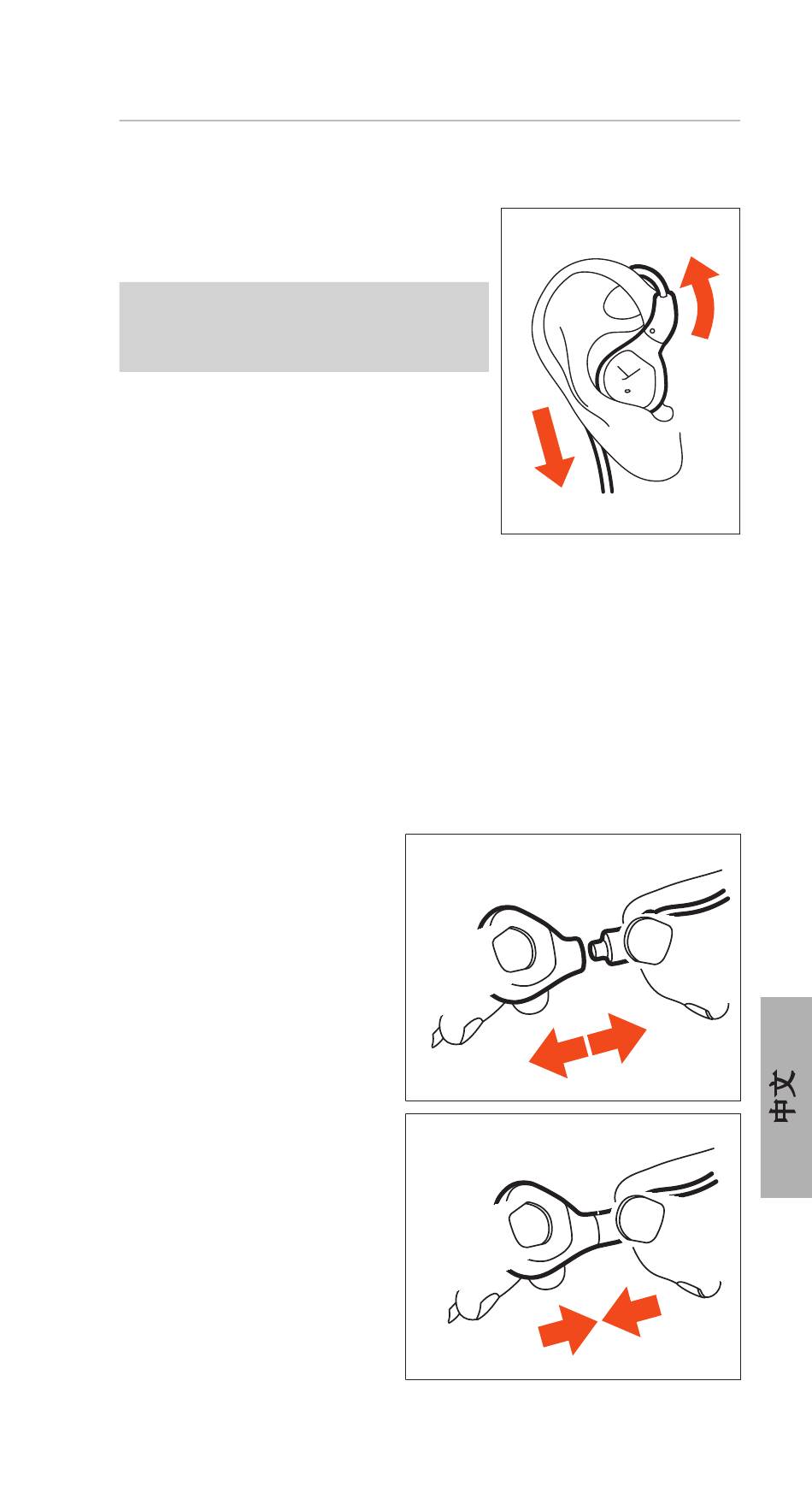 中文