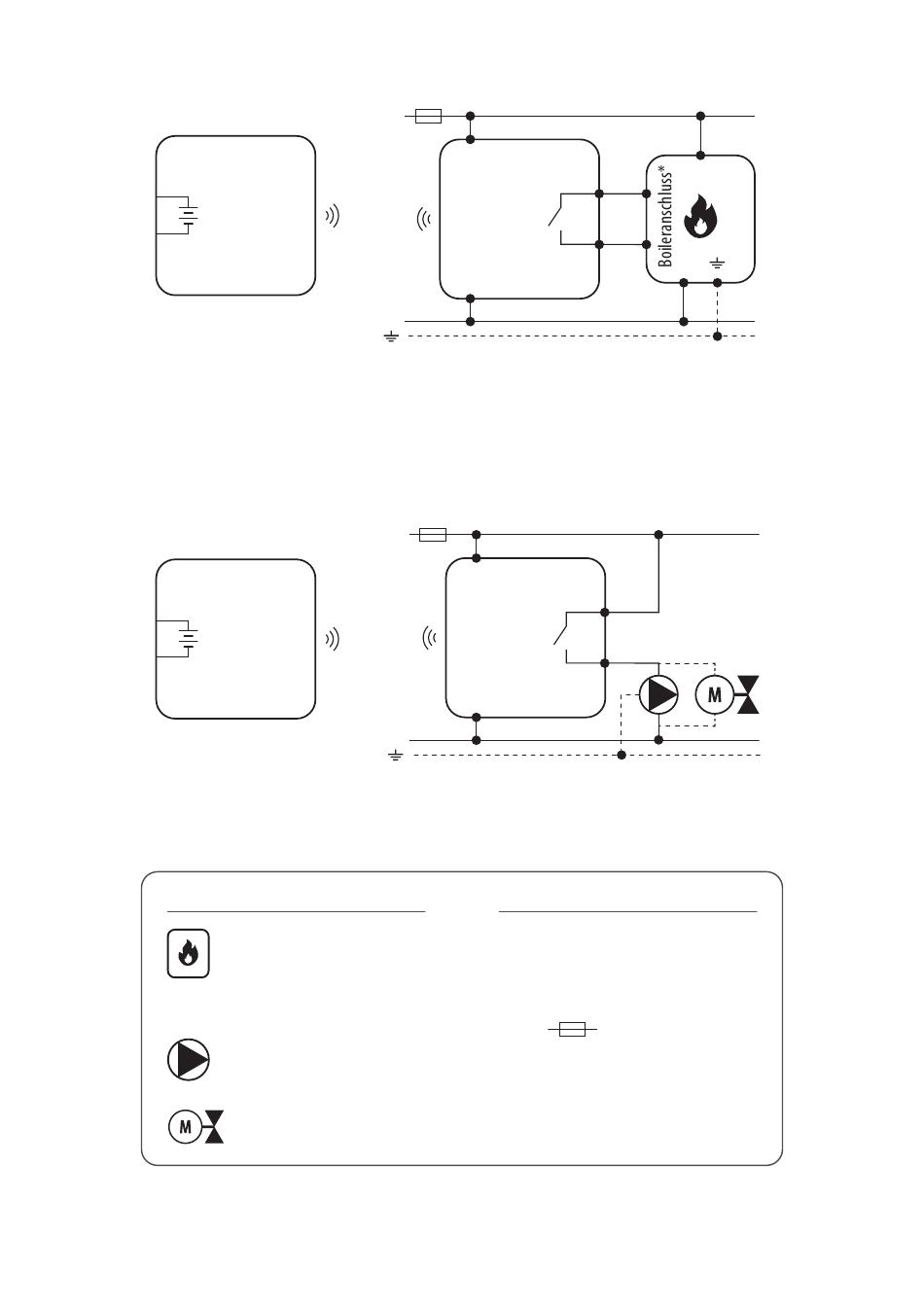 Boileranschluss*

M

M