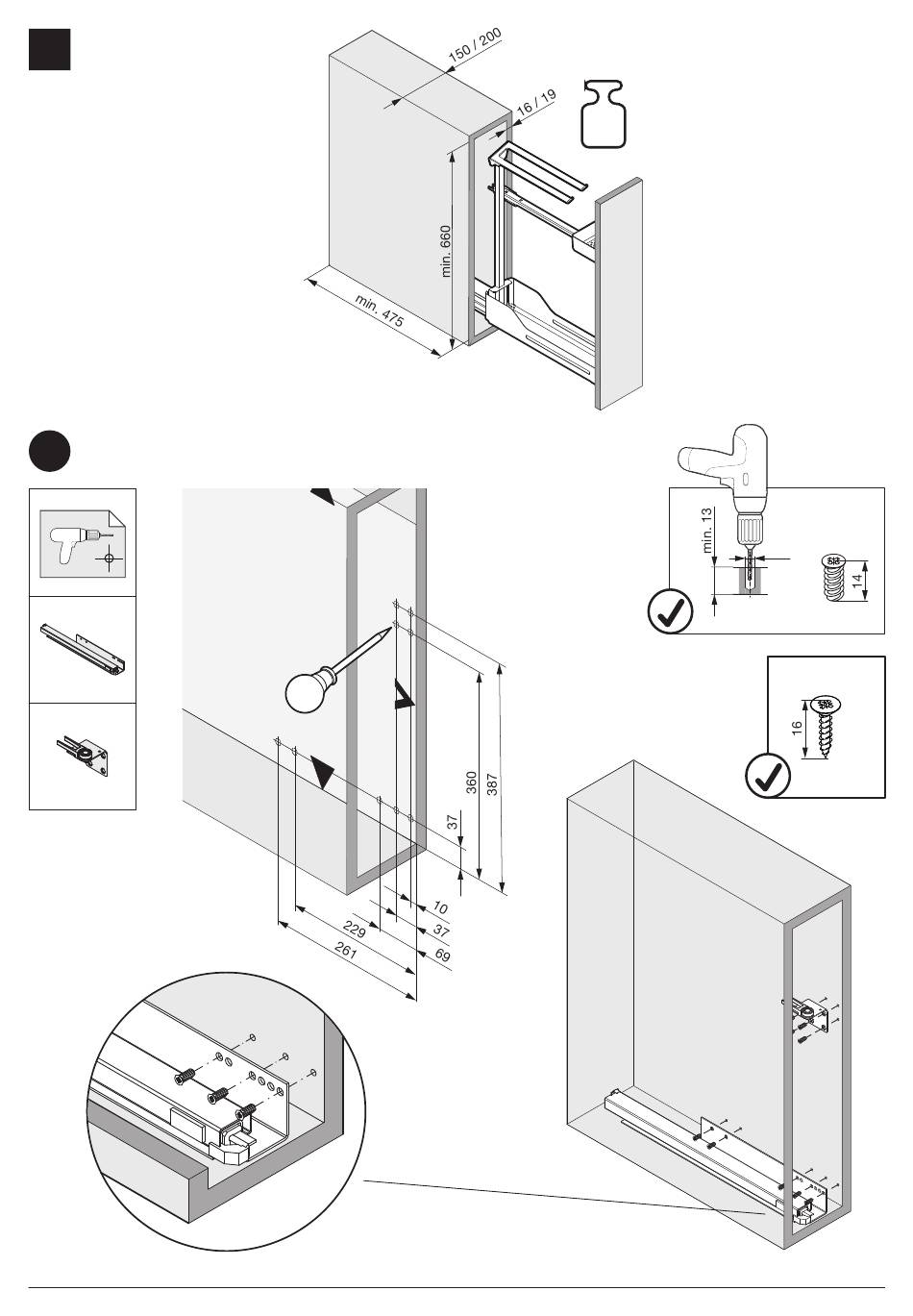 150 / 200
16 / 19
min. 660
min. 475

min. 13
14
16
360
387
37
10
37
69
229
261