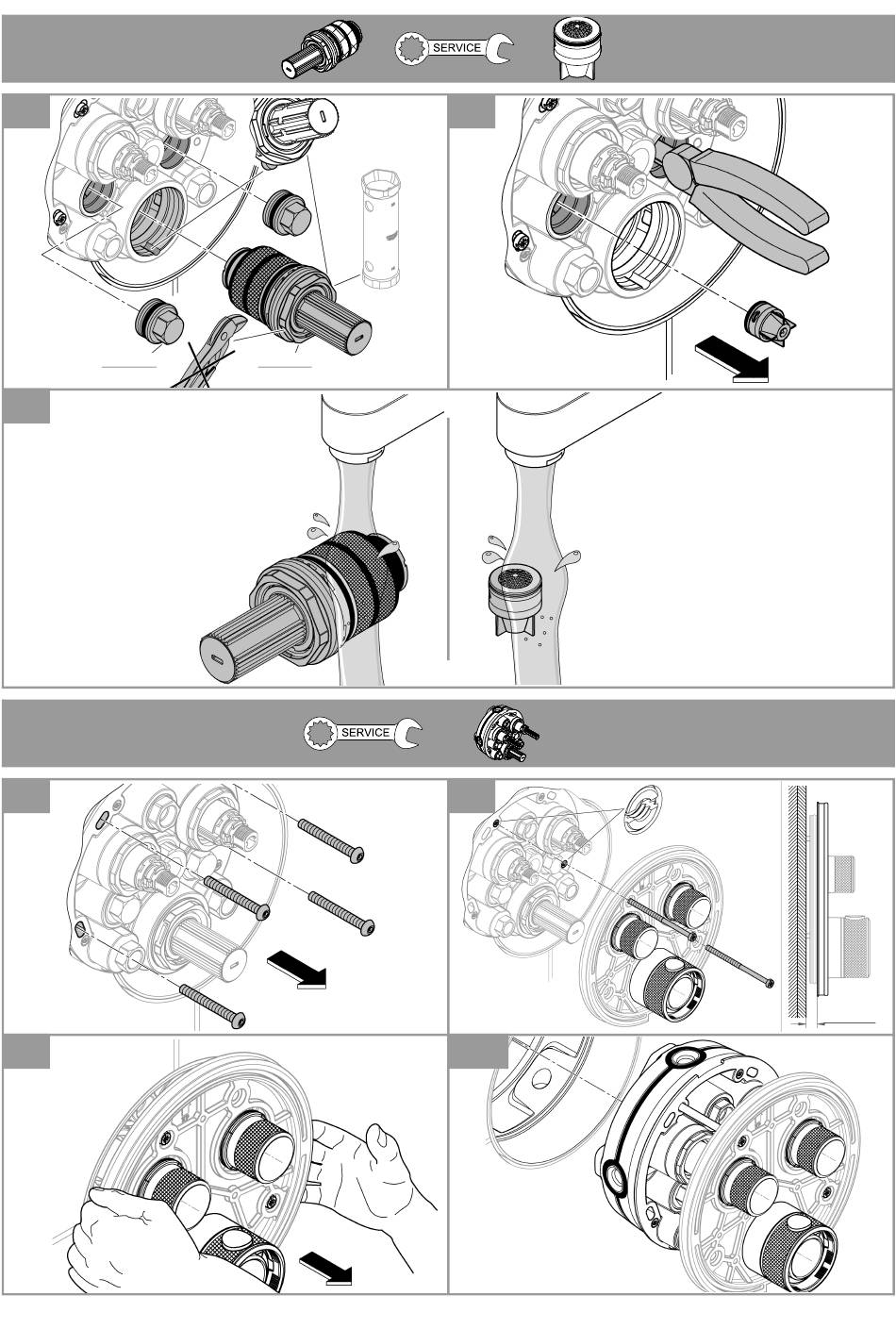 SERVICE

SERVICE