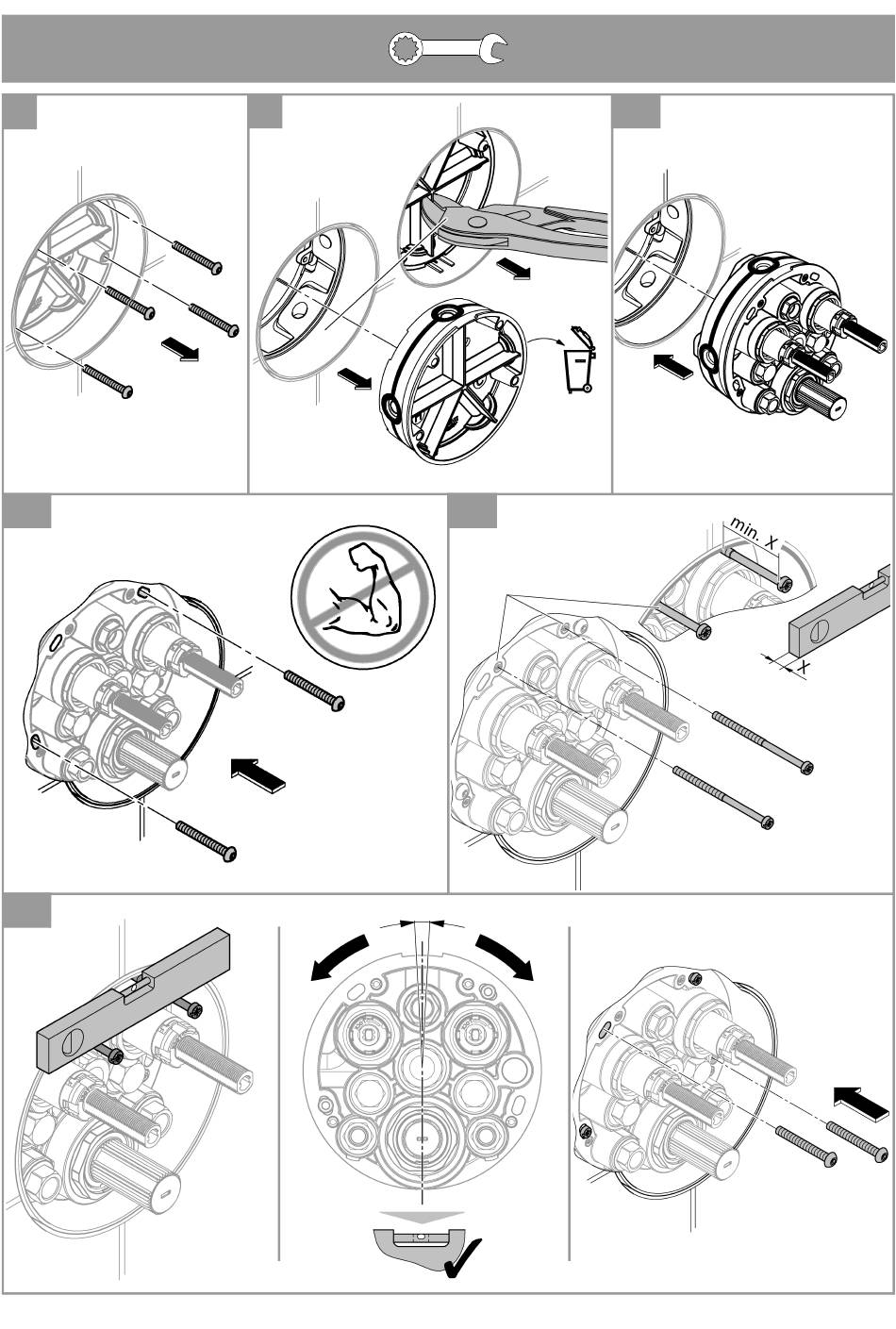 min. X

X