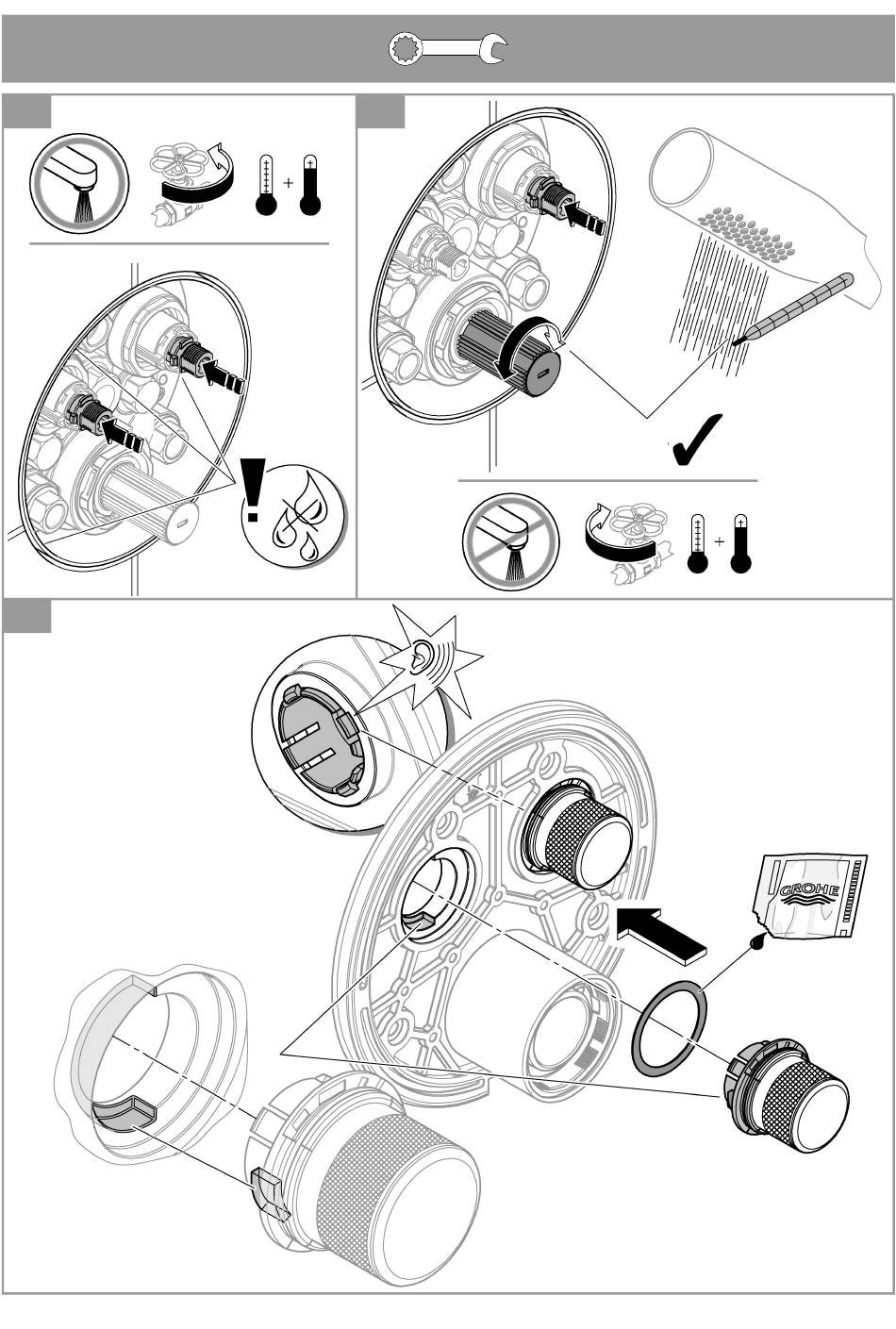 GROHE