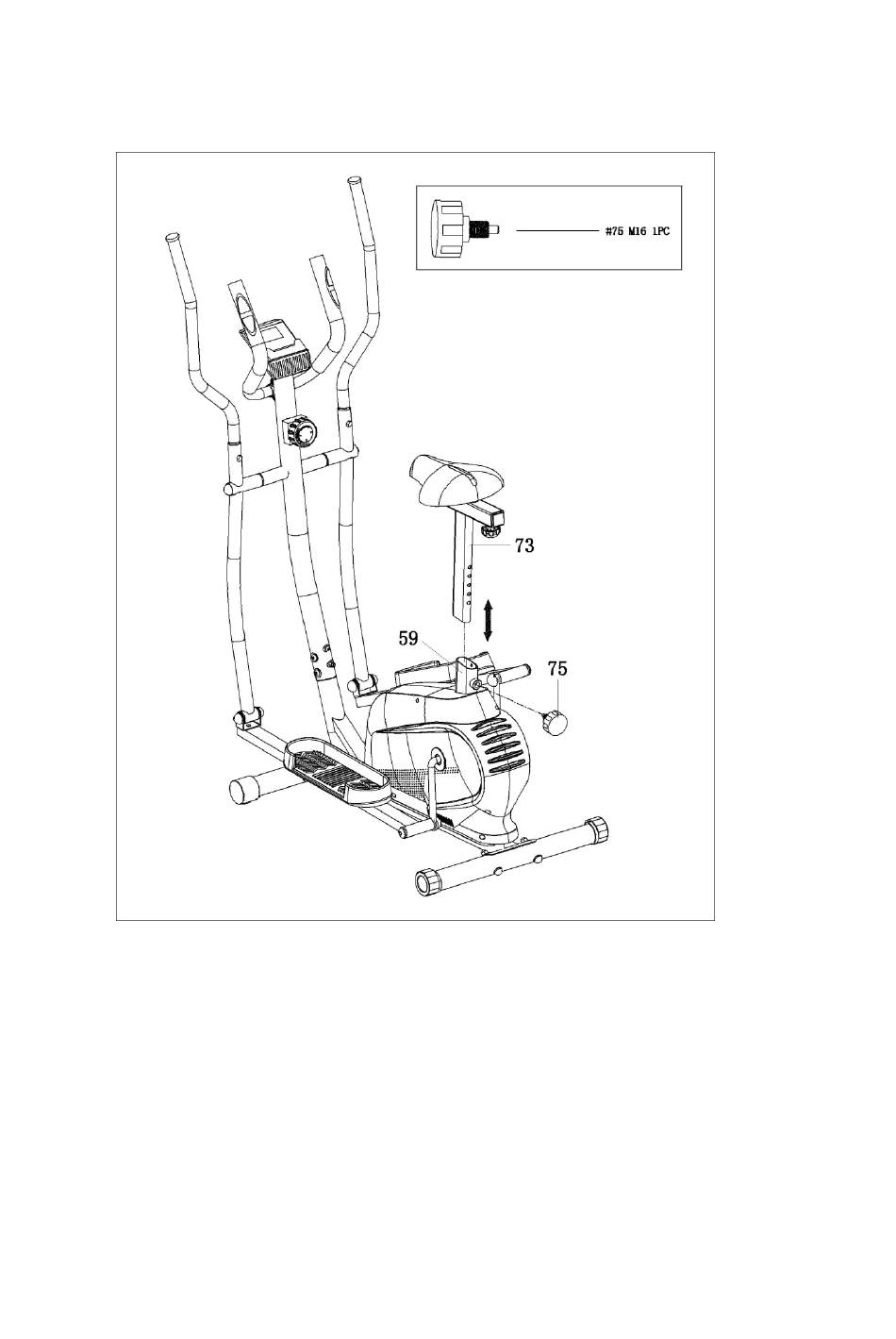 #75 M16 1PC

73

59

75