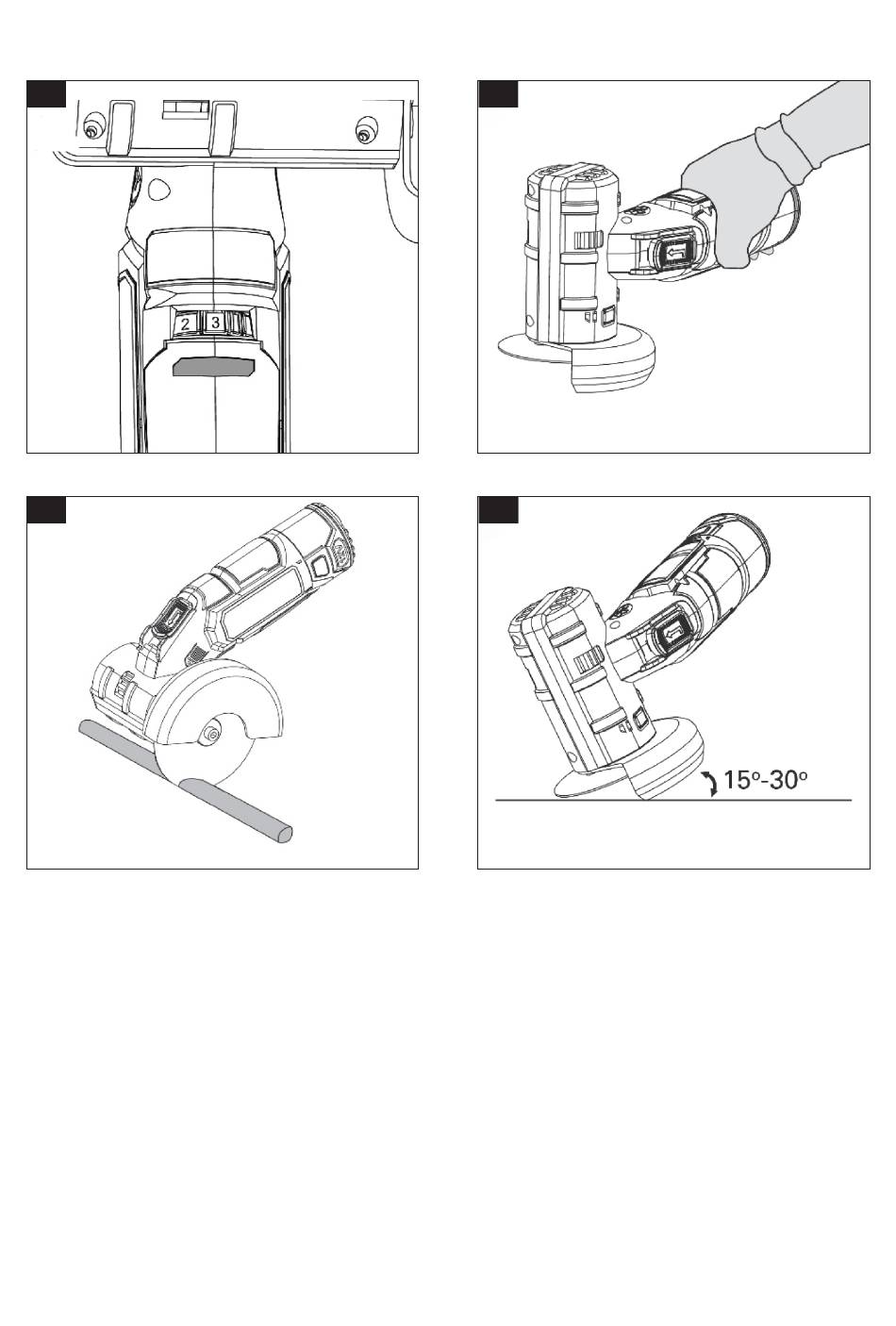 2 3

15°-30°